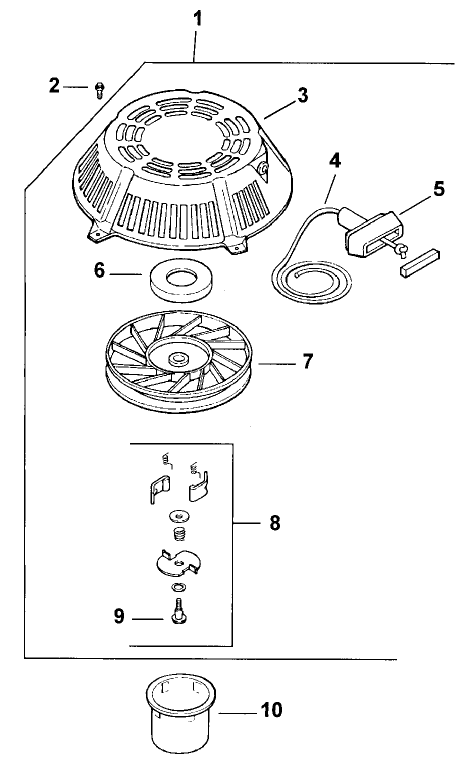 1
2
3
4
5
6
7
8
9
10