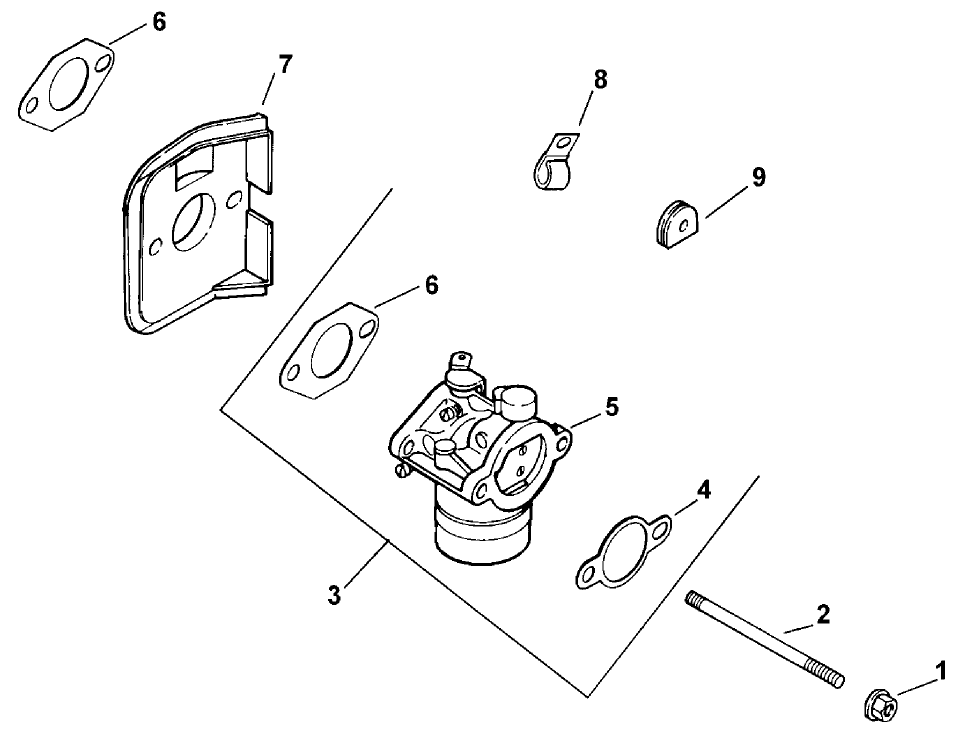 6
7
8
9
6
5
4
3
2
1