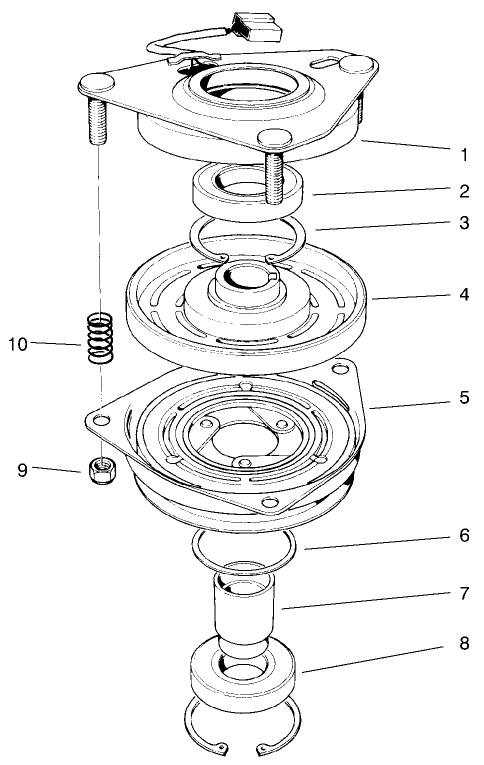 1
2
3
4
10
5
9
6
7
8