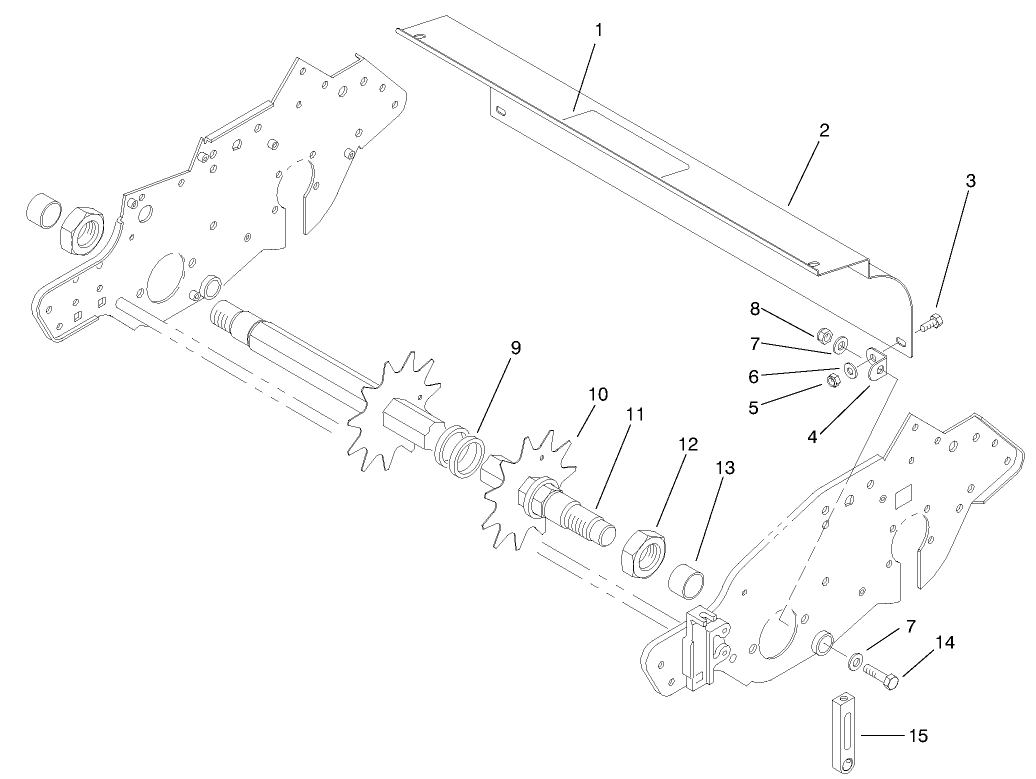 1
2
3
8
7
6
5
4
9
10
11
12
13
7
14
15