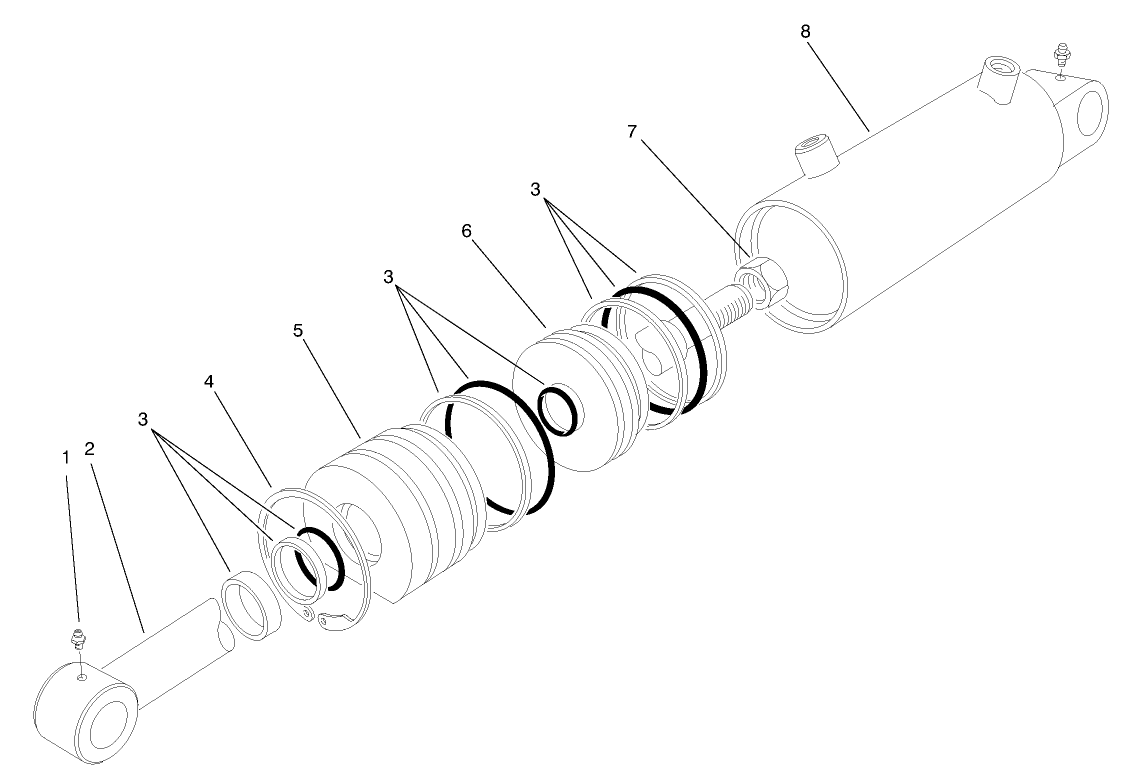 8
7
3
6
3
5
4
3
1
2