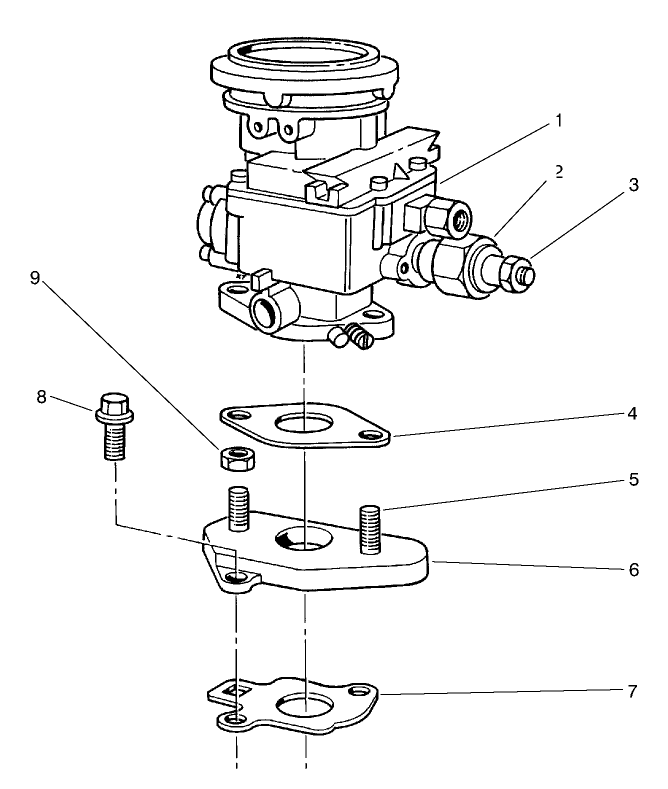 1
2
3
9
8
4
5
6
7