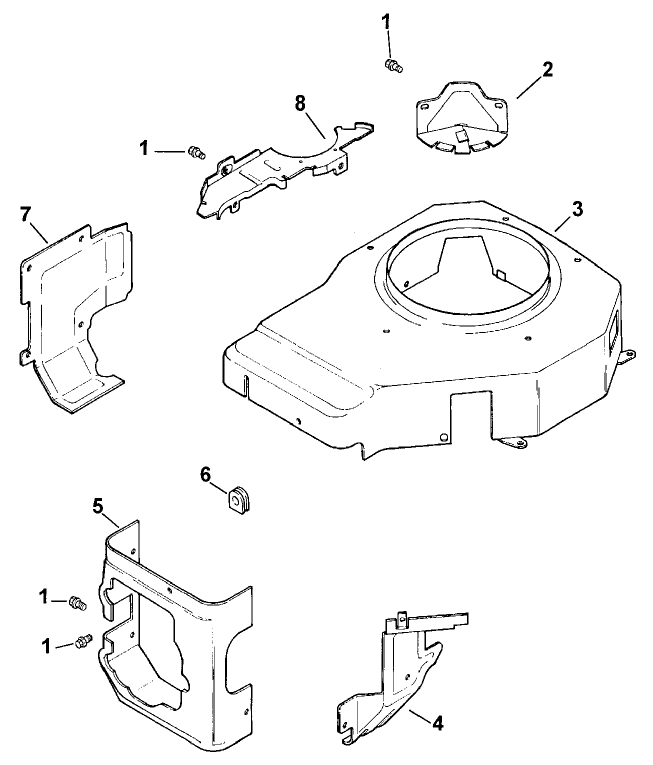 1
2
8
1
7
3
6
5
1
1
4