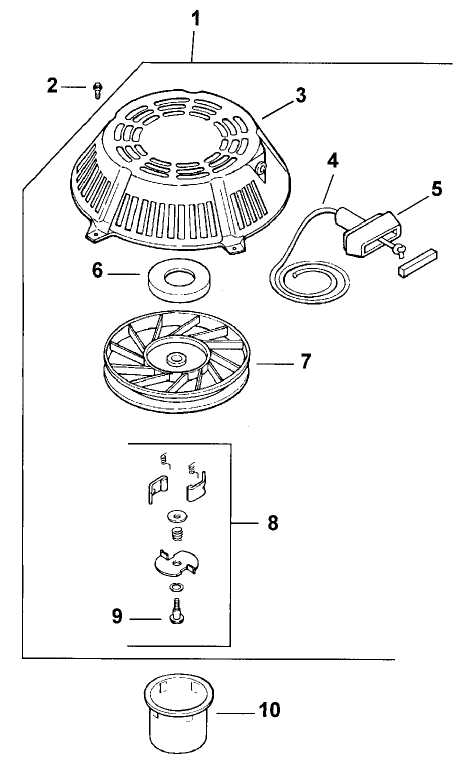 1
2
3
4
5
6
7
8
9
10