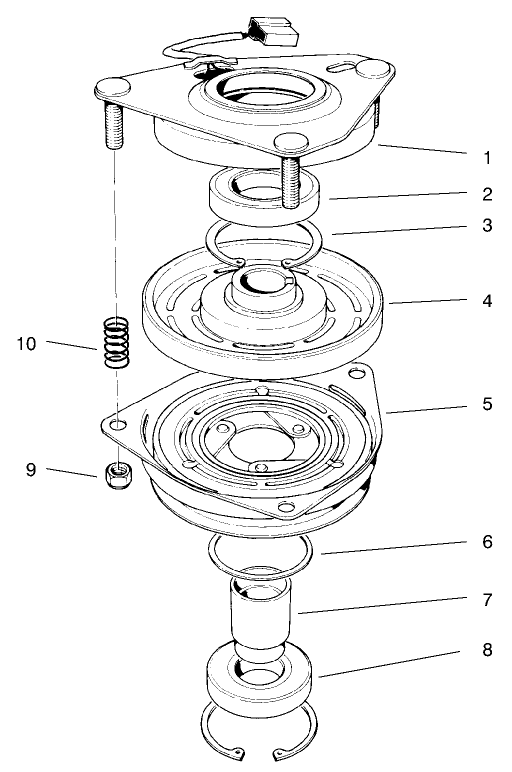 1
2
3
4
10
5
9
6
7
8