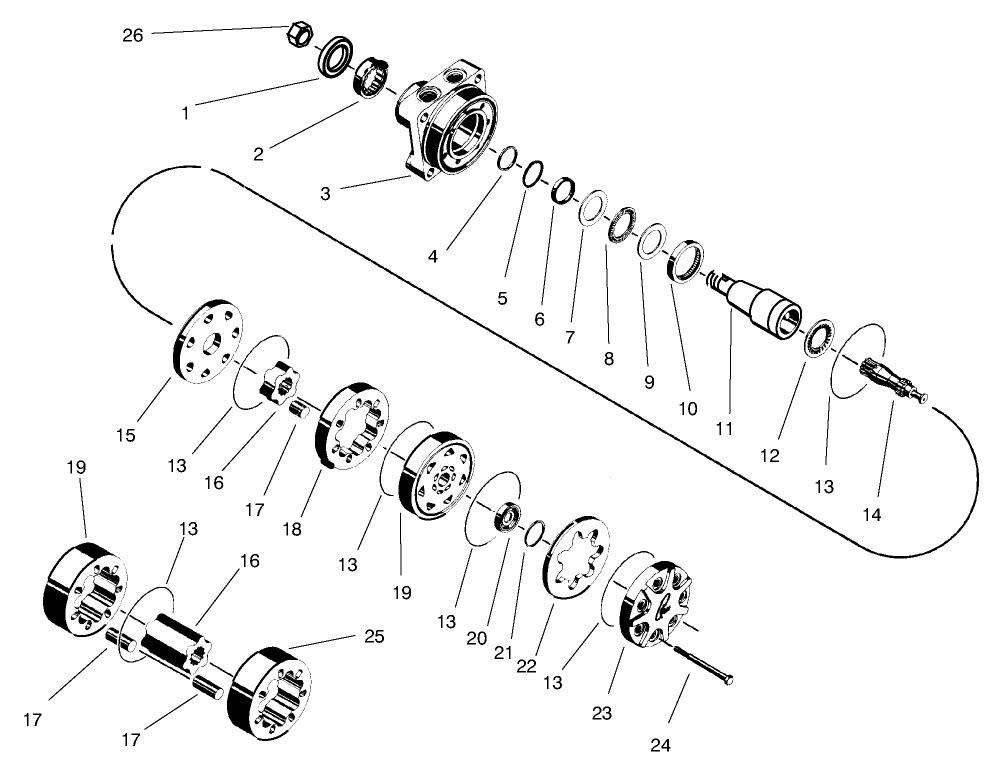 26
1
2
3
4
5
6
7
8
9
10
11
12
13
14
15
13
16
17
18
13
19
13
20
21
22
13
23
24
19
13
16
25
17
17