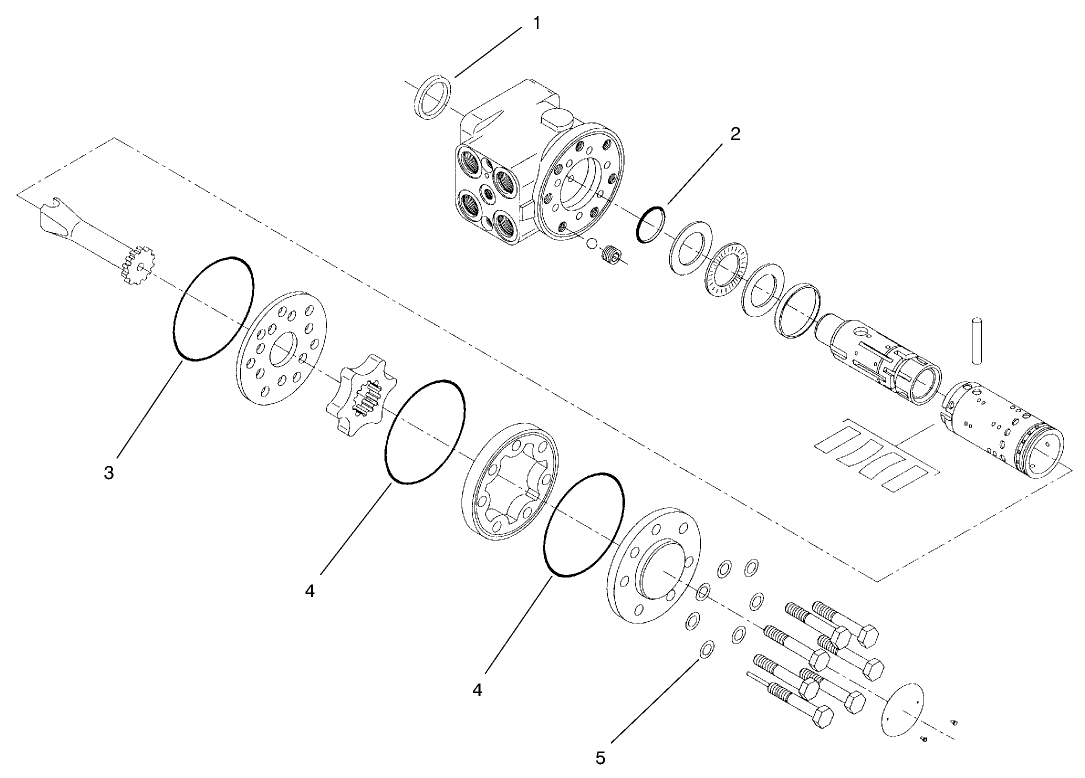 1
2
3
4
4
5