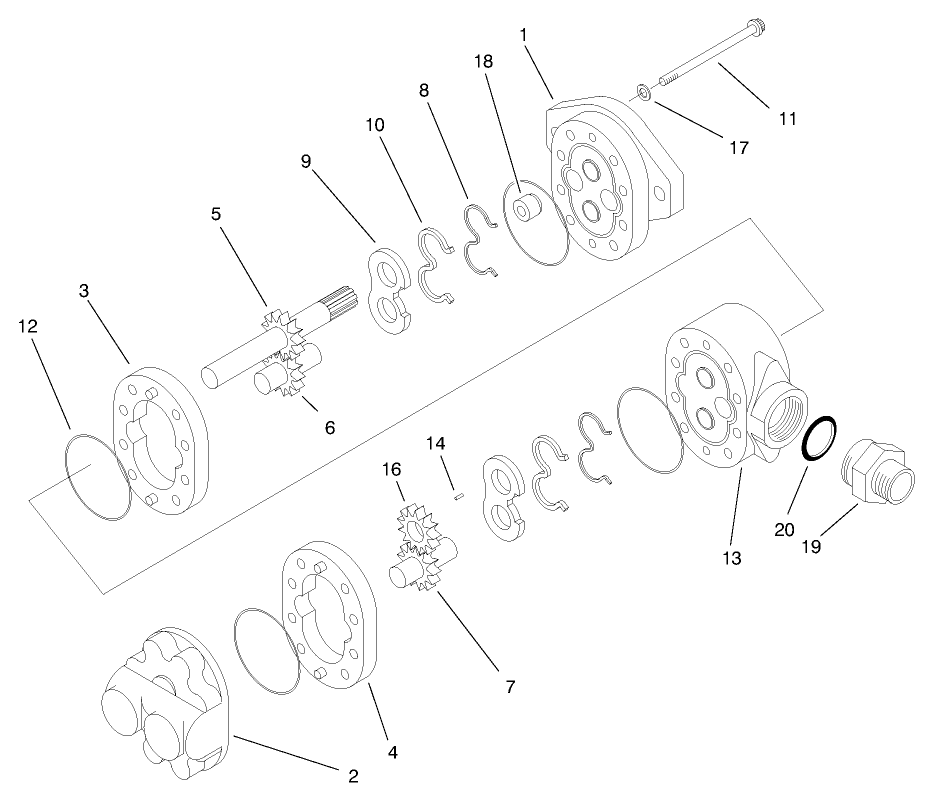 1
18
8
10
9
5
3
12
11
17
6
14
16
13
20
19
7
4
2