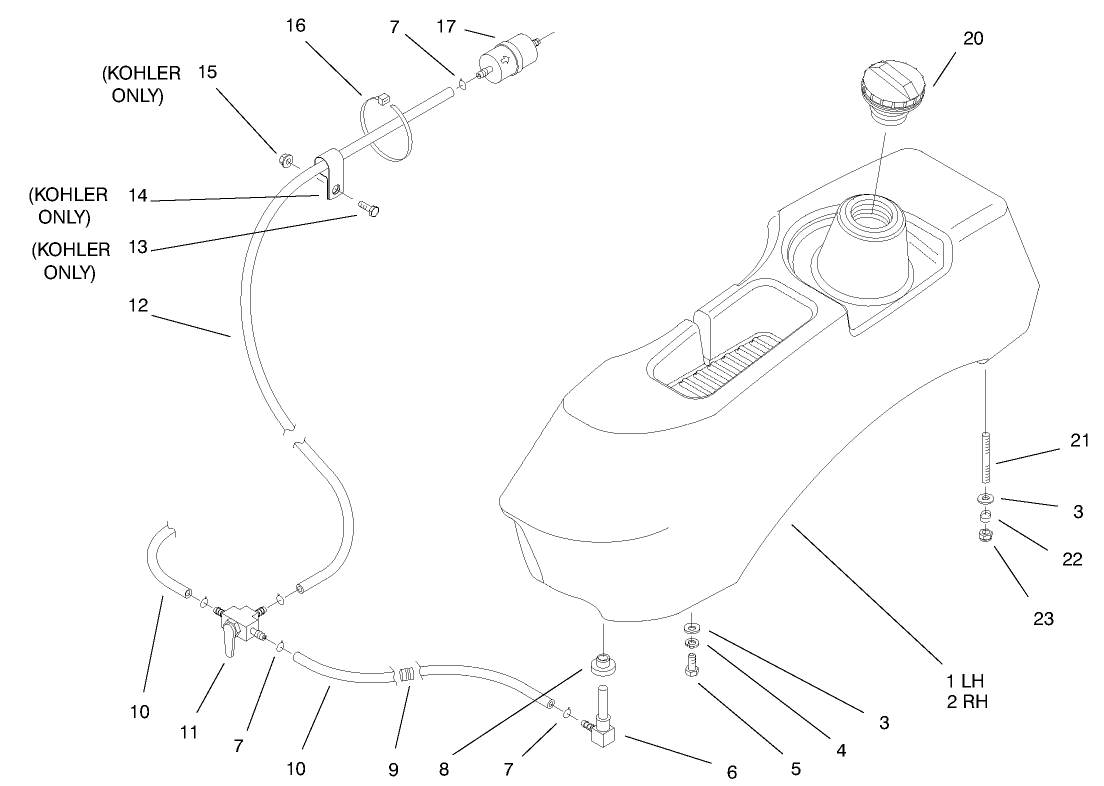 16
7
17
20
(KOHLER ONLY)
15
(KOHLER ONLY)
14
(KOHLER ONLY)
13
12
21
3
22
23
1 LH
2 RH
10
11
7
10
9
8
7
6
5
4
3