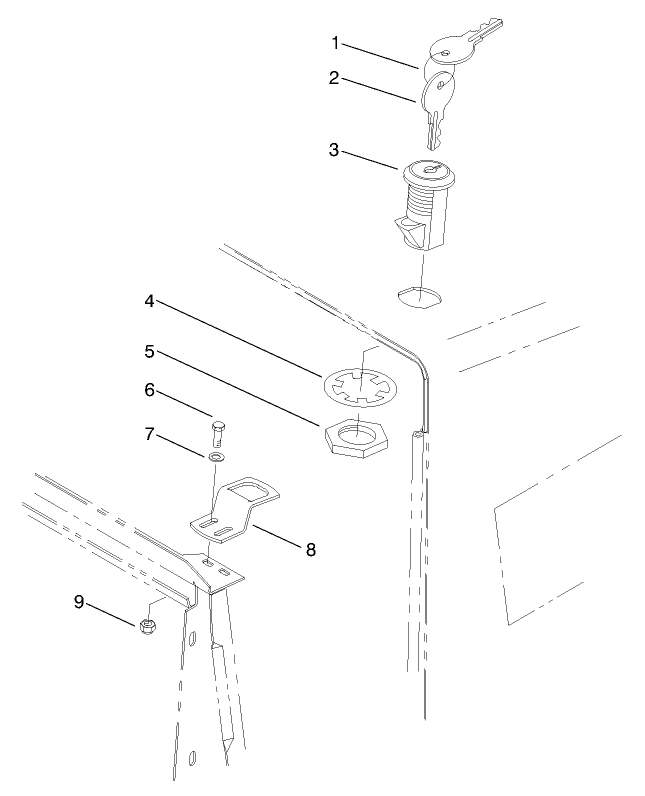 1
2
3
4
5
6
7
8
9