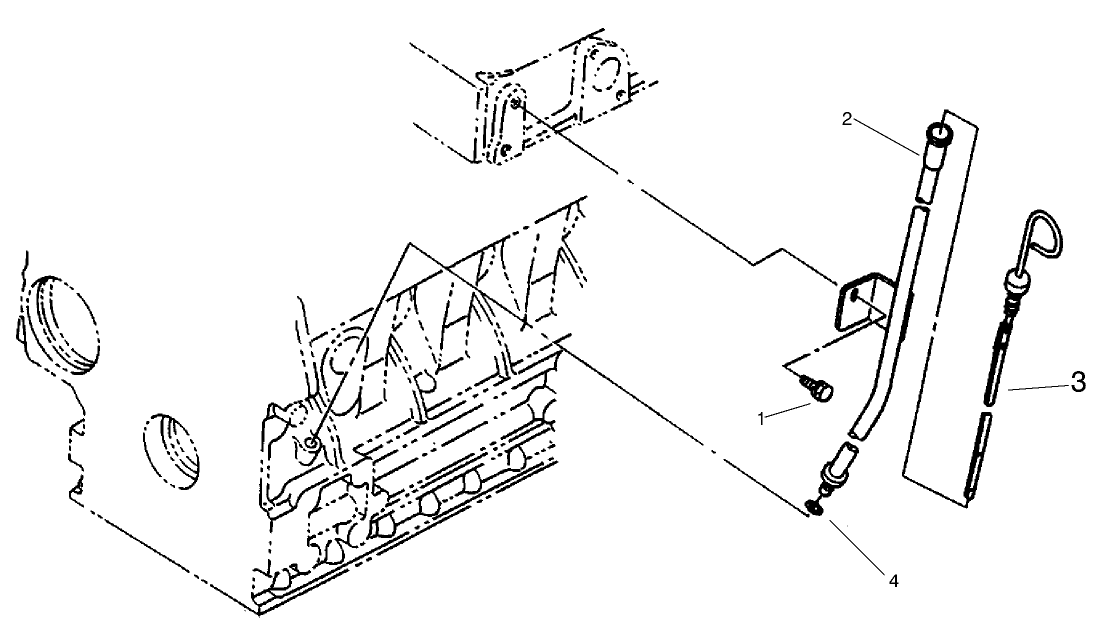 2
3
1
4