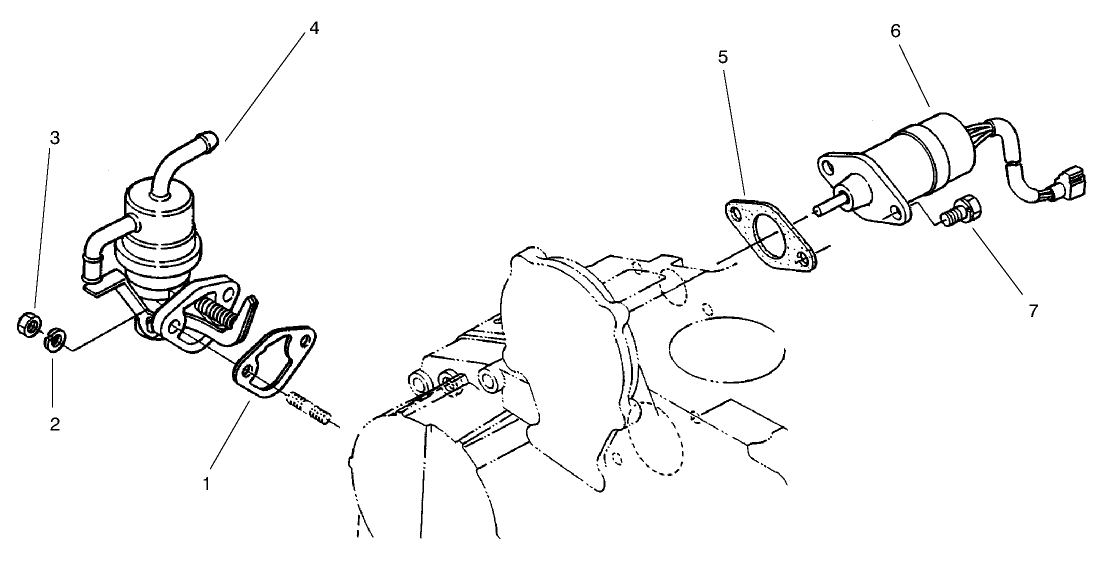 4
3
2
1
5
6
7