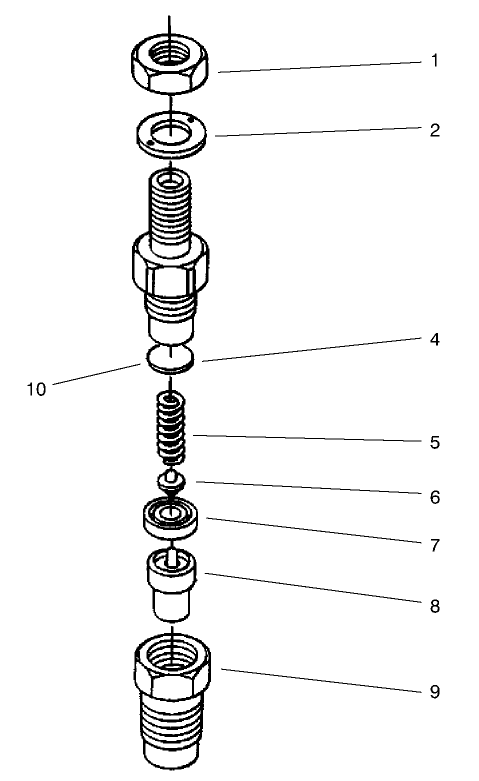 1
2
4
10
5
6
7
8
9