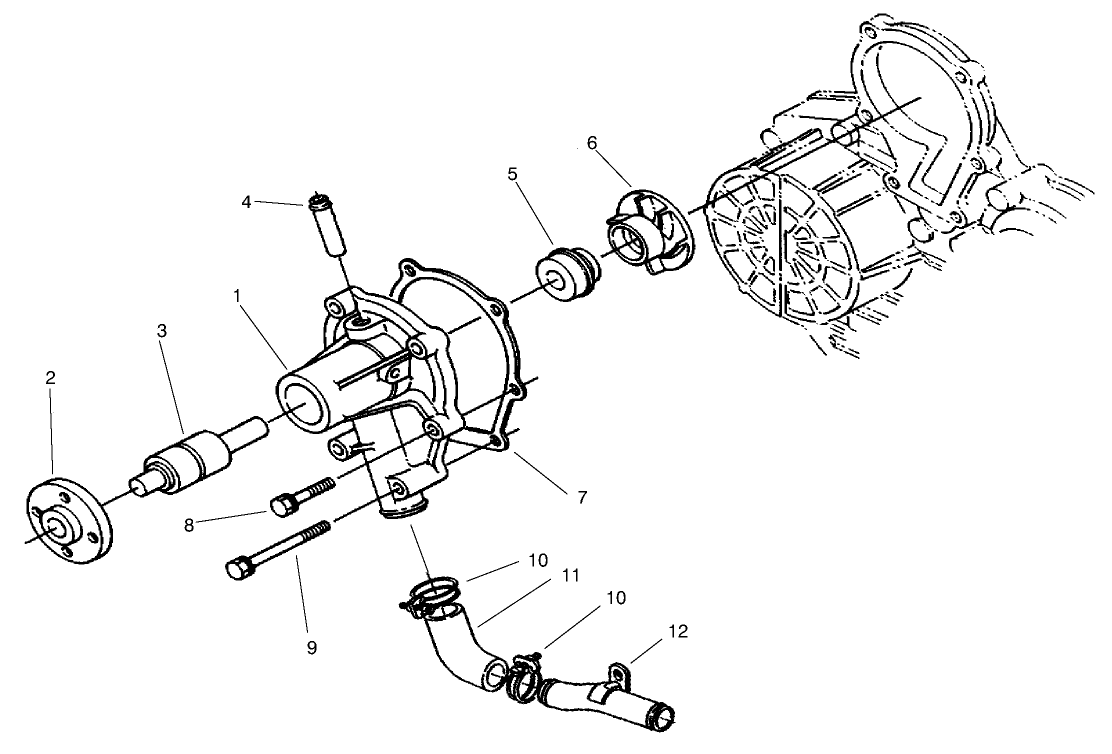 6
5
4
1
3
2
7
8
9
10
11
10
12