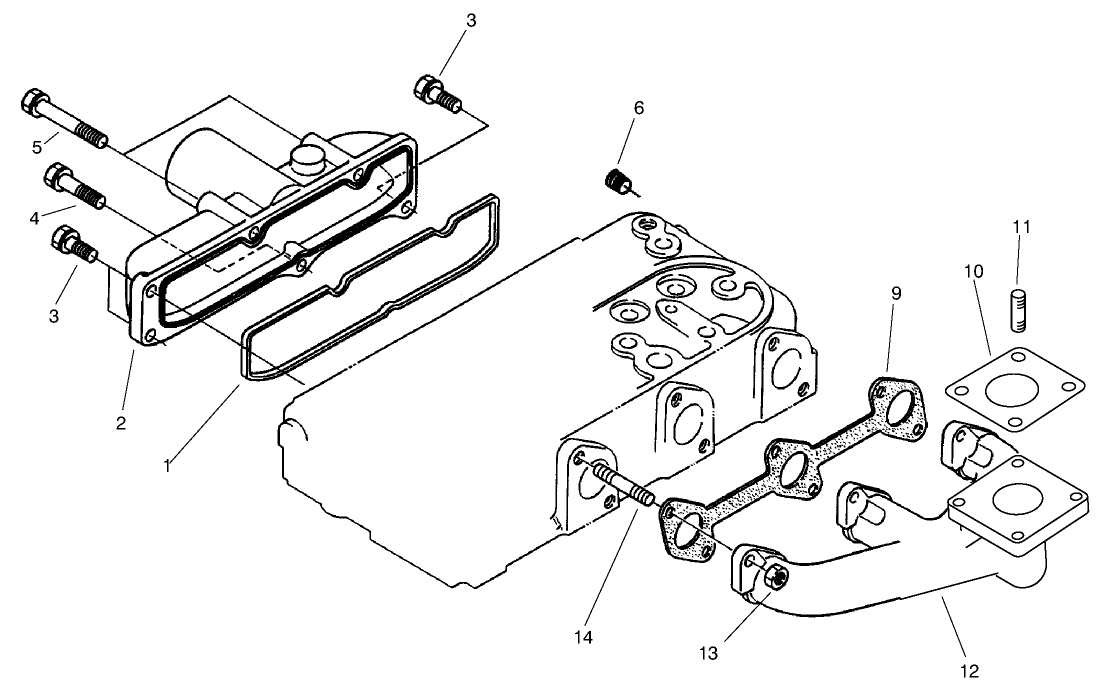 3
5
6
4
3
11
10
9
2
1
14
13
12