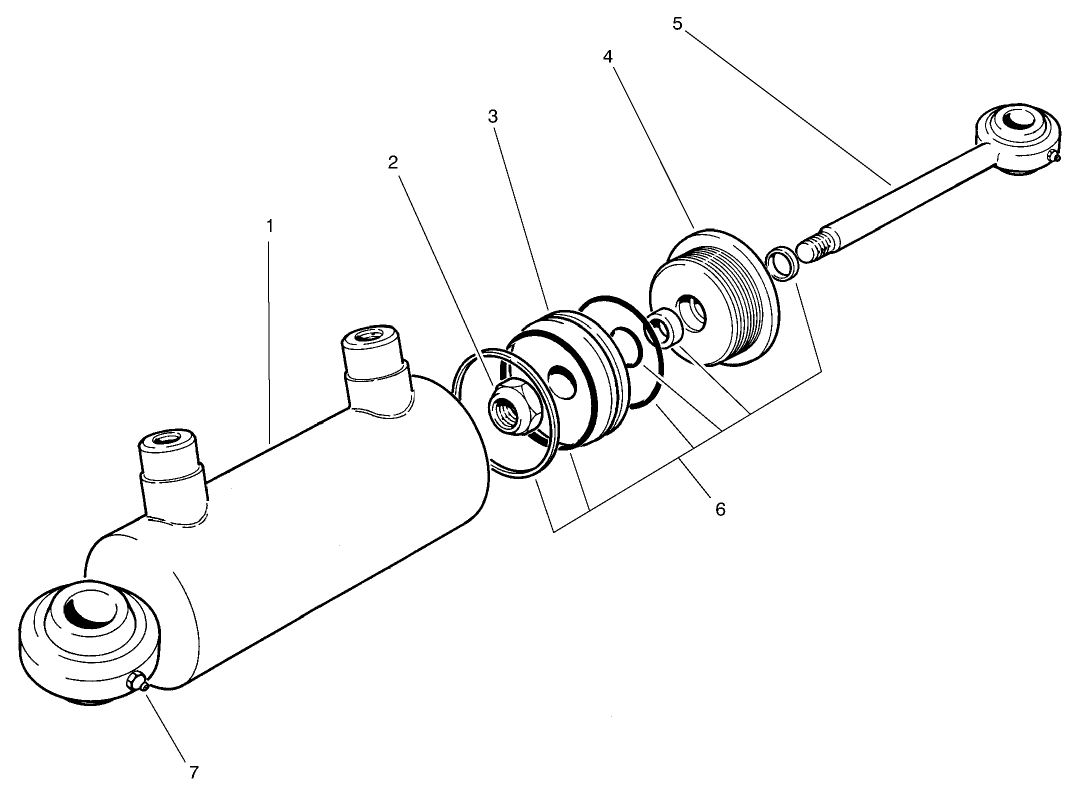 5
4
3
2
1
6
7