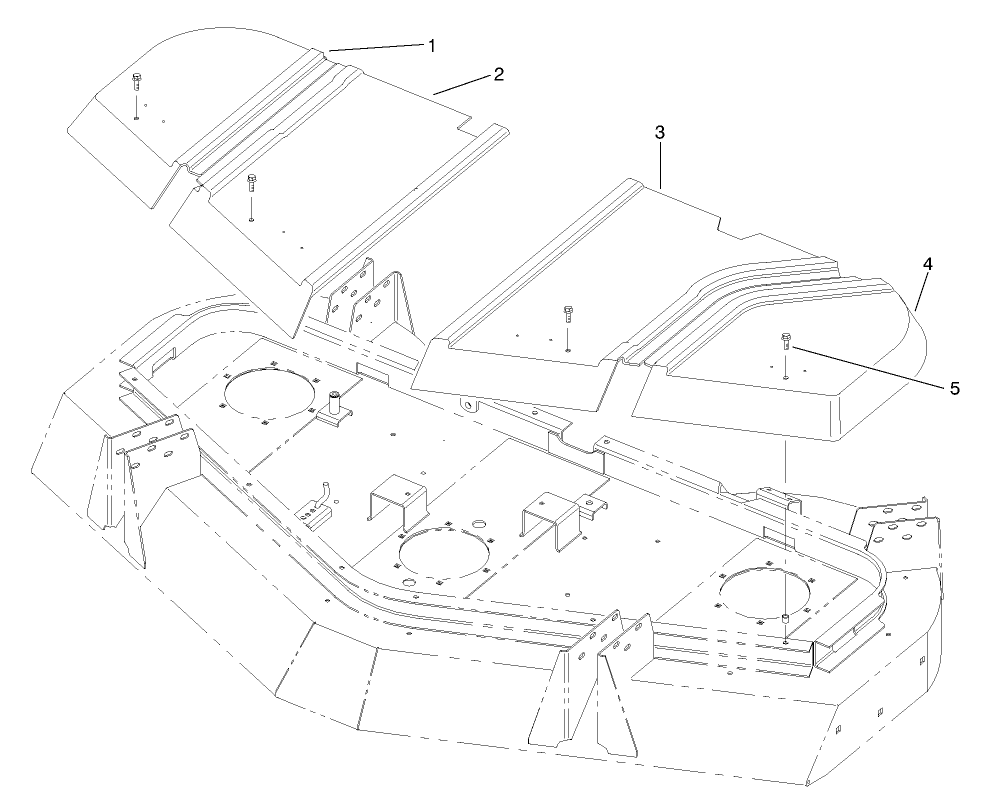 1
2
3
4
5