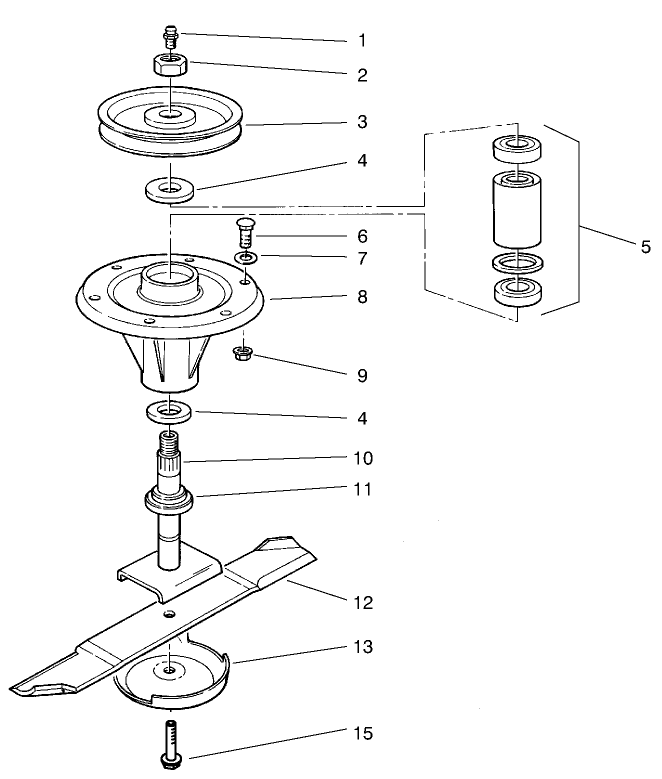 1
2
3
4
5
6
7
8
9
4
10
11
12
13
15