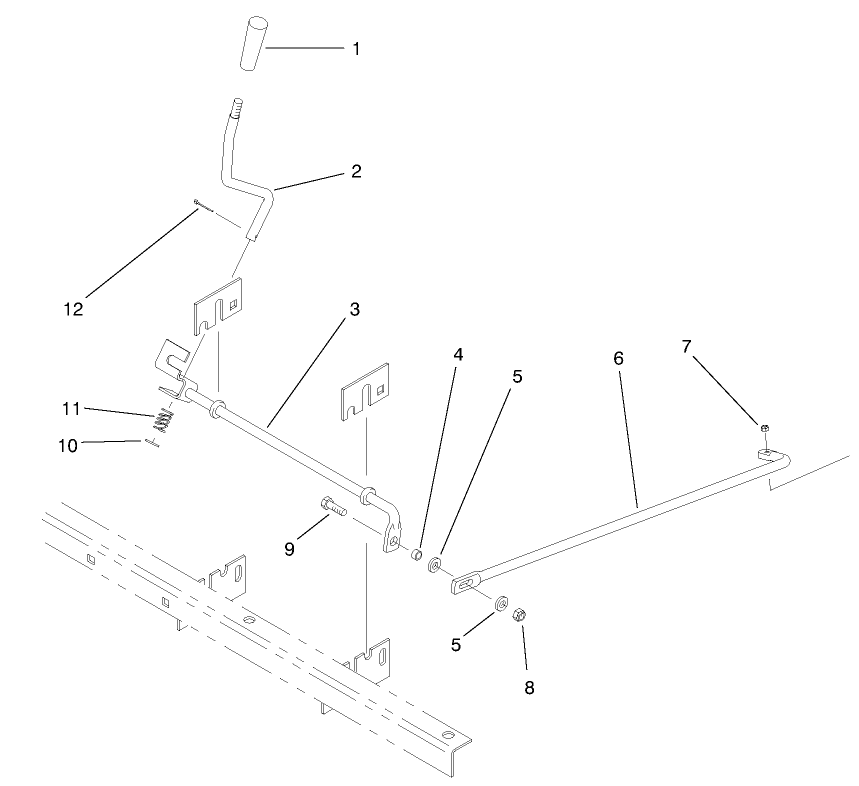 1
2
12
3
4
5
6
7
11
10
9
5
8