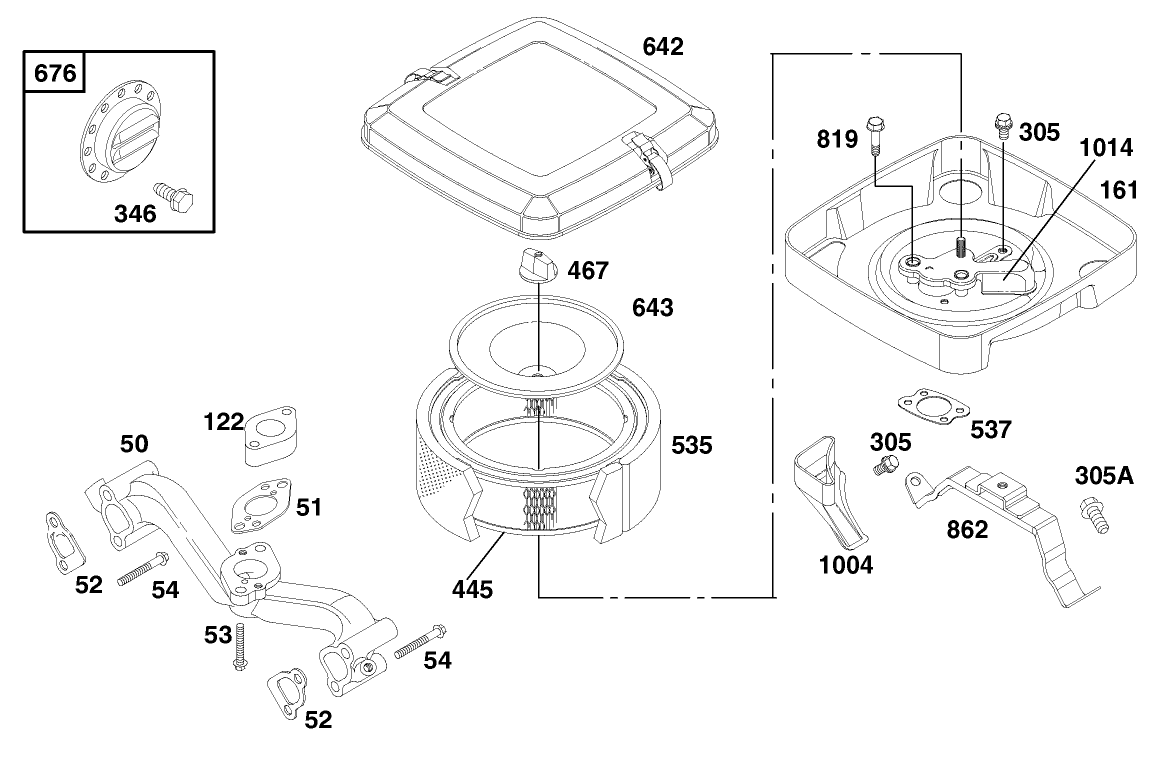 676
346
642
467
643
535
445
122
50
51
52
54
53
54
52
819
305
1014
161
537
305
305A
862
1004