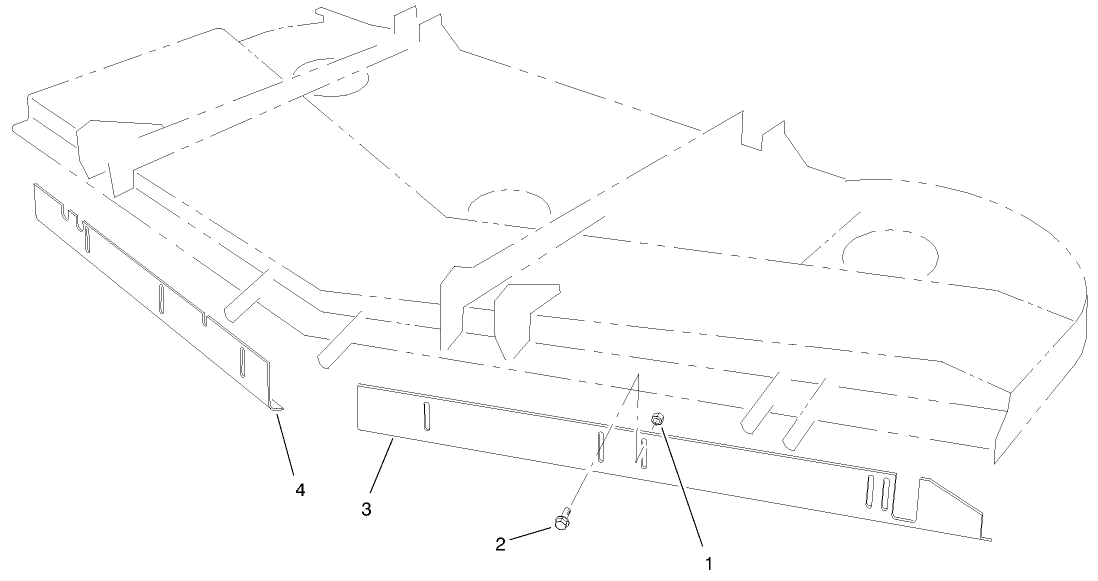 4
3
2
1