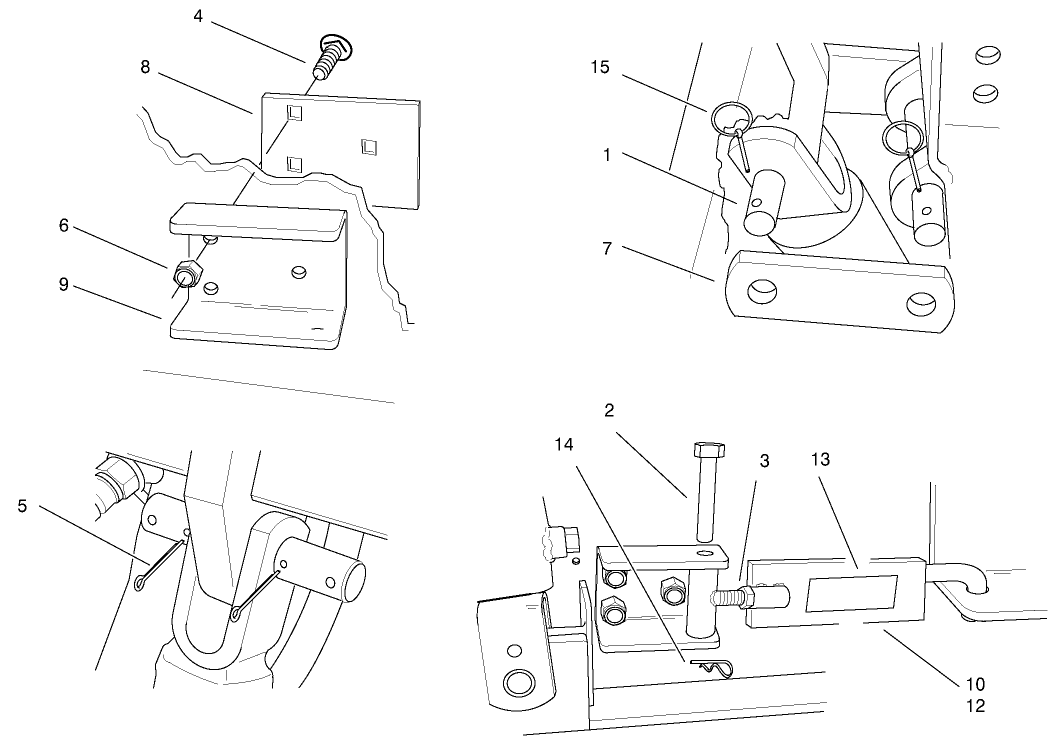 4
8
6
9
15
1
7
5
2
14
3
13
10
12