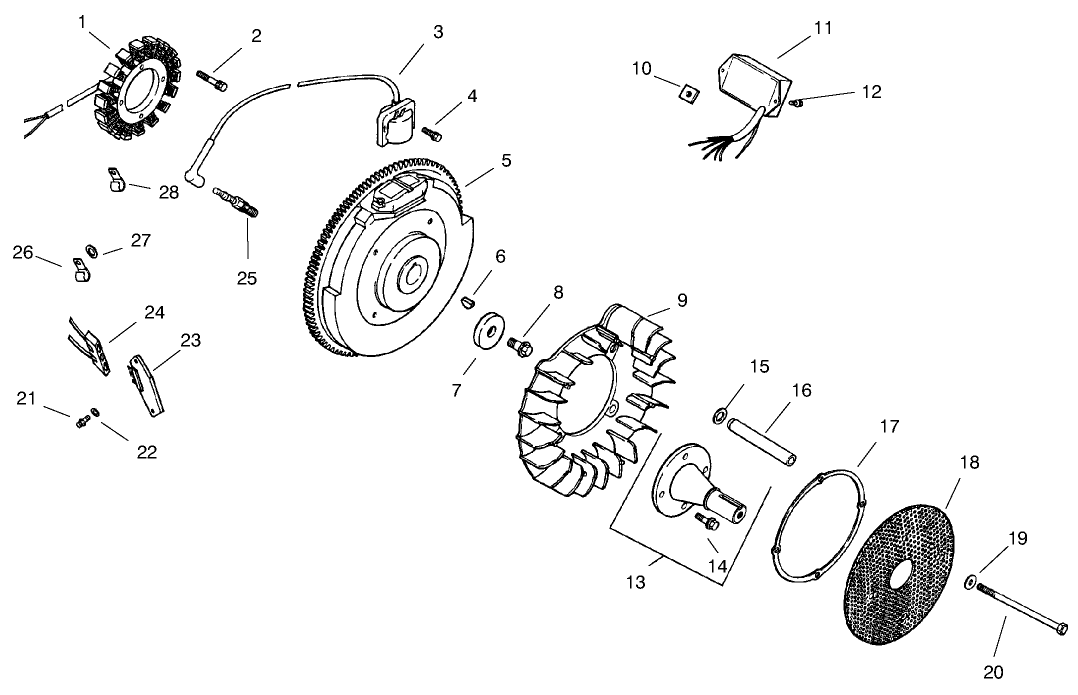 1
2
3
4
5
6
7
8
9
10
11
12
13
14
15
16
17
18
19
20
21
22
23
24
25
26
27
28