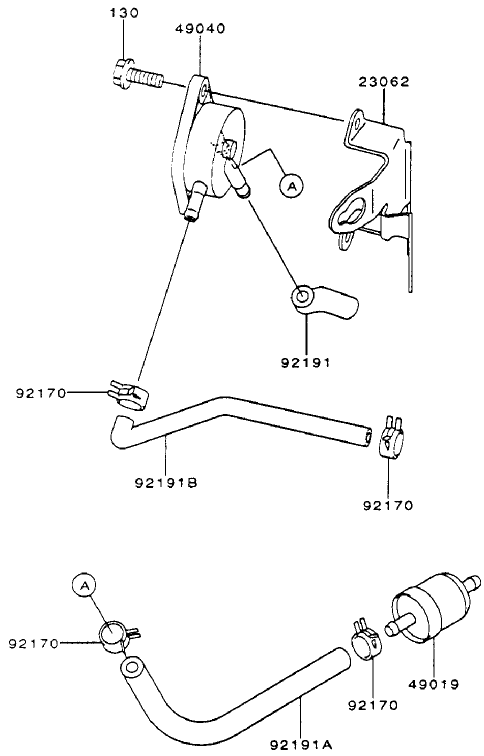 130
49040
23062
A
92191
92170
92191B
92170
A
92170
92170
49019
92191A