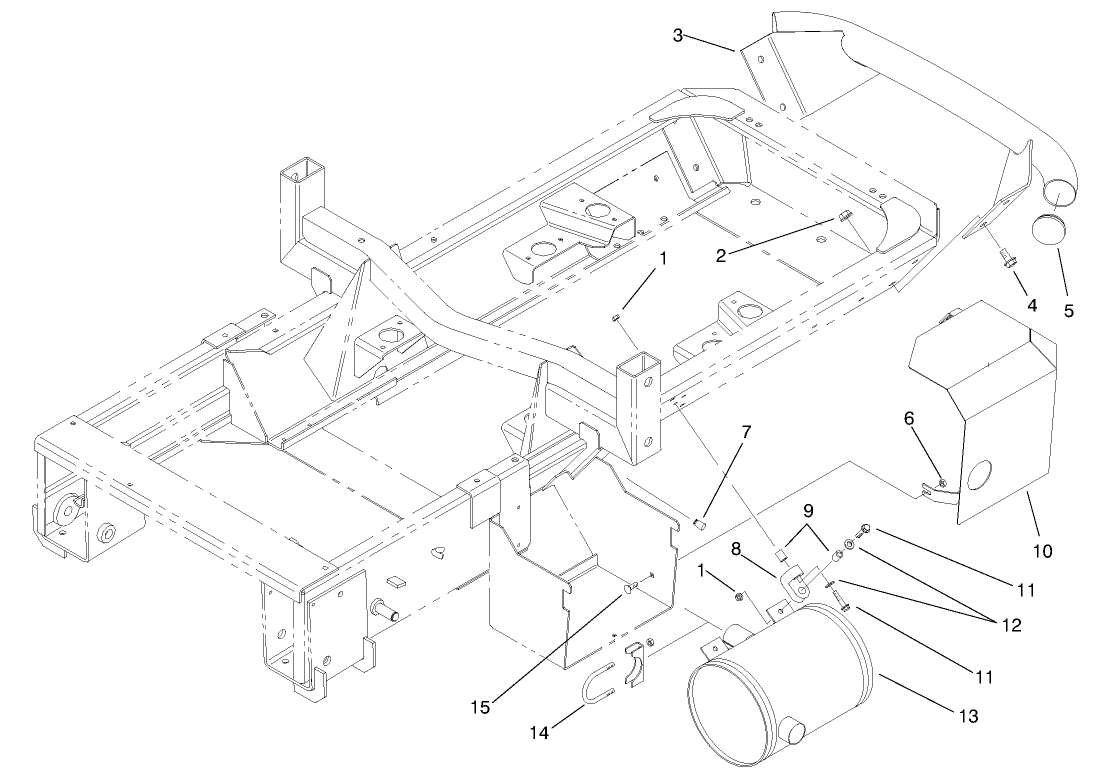 3
2
1
4
5
6
7
9
8
1
10
11
12
11
15
14
13