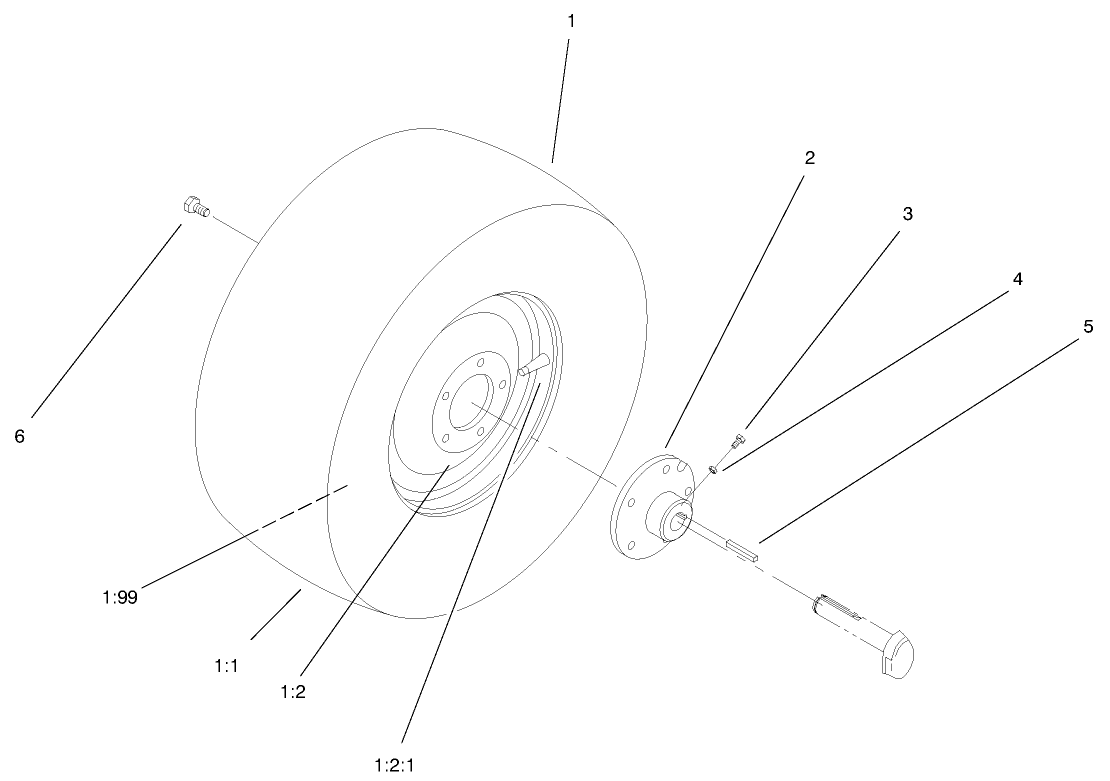 1
2
3
4
5
6
1:99
1:1
1:2
1:2:1