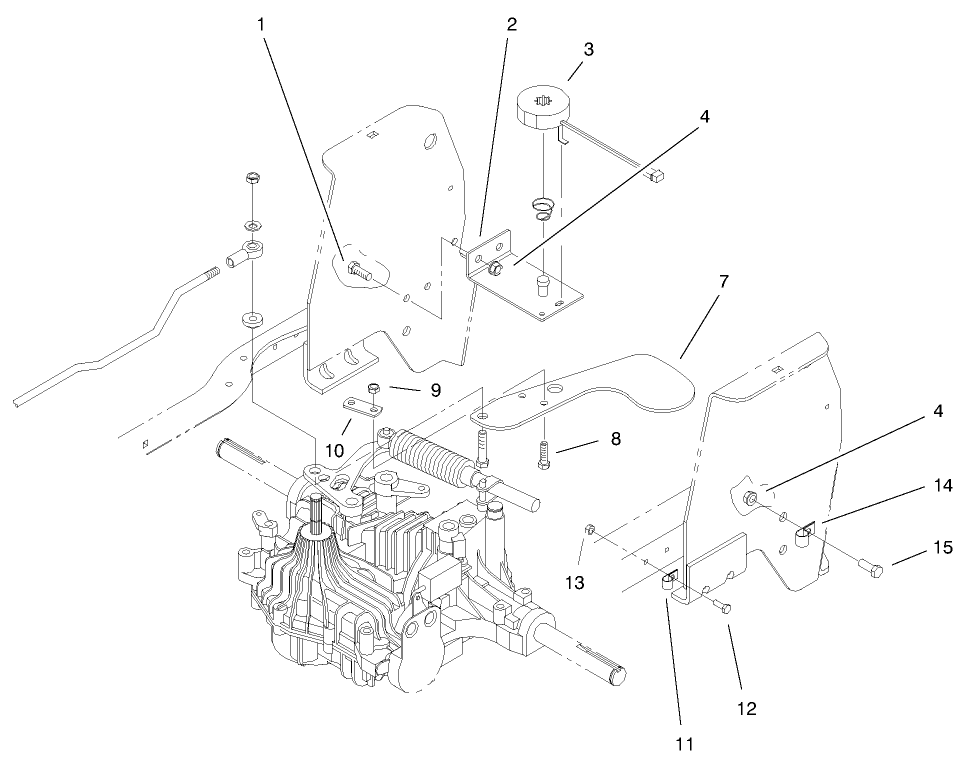 1
2
3
4
7
9
10
8
4
14
15
13
12
11