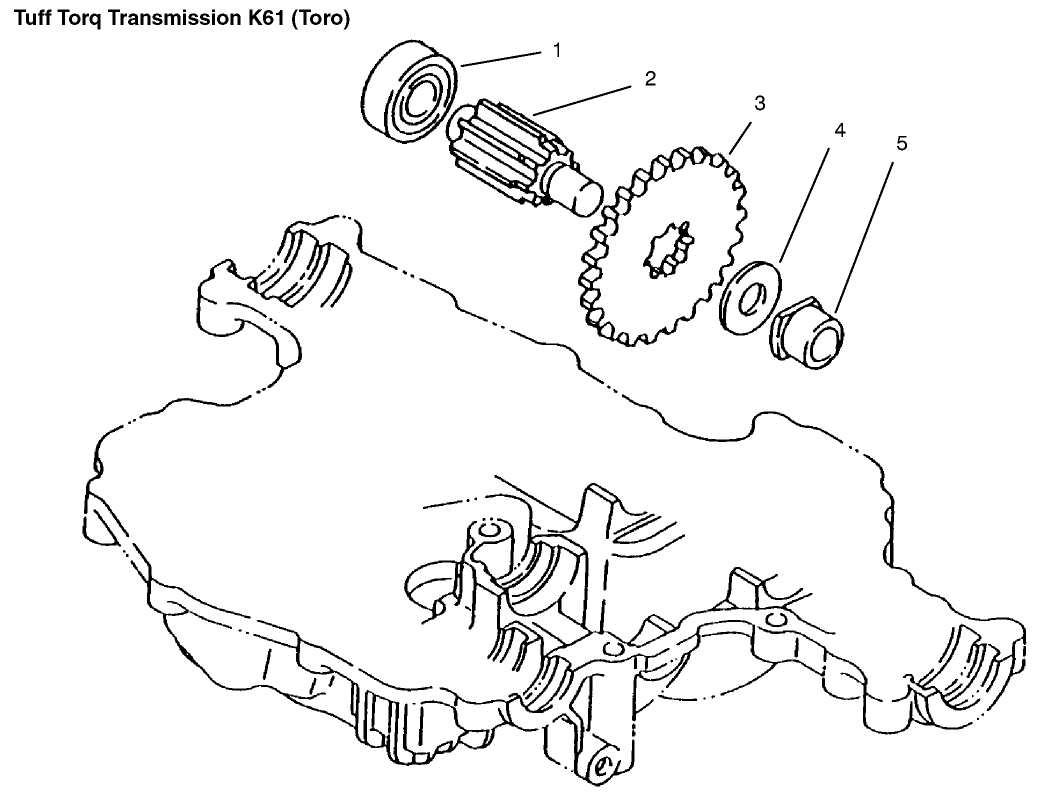 Tuff Torq Transmission K61 (Toro)

1
2
3
4
5