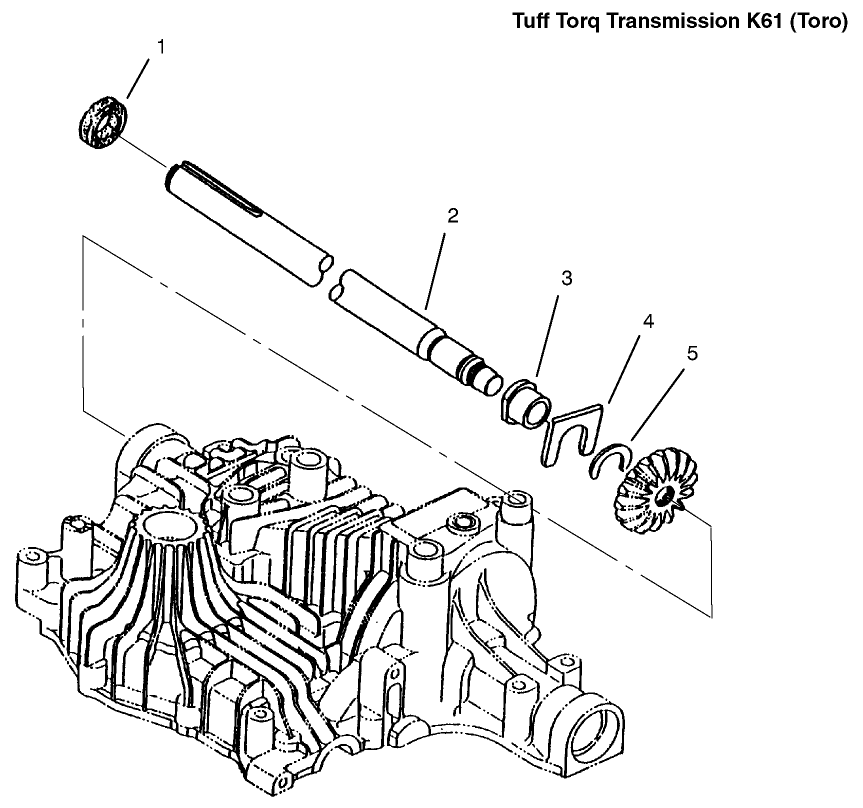 Tuff Torq Transmission K61 (Toro)

1
2
3
4
5