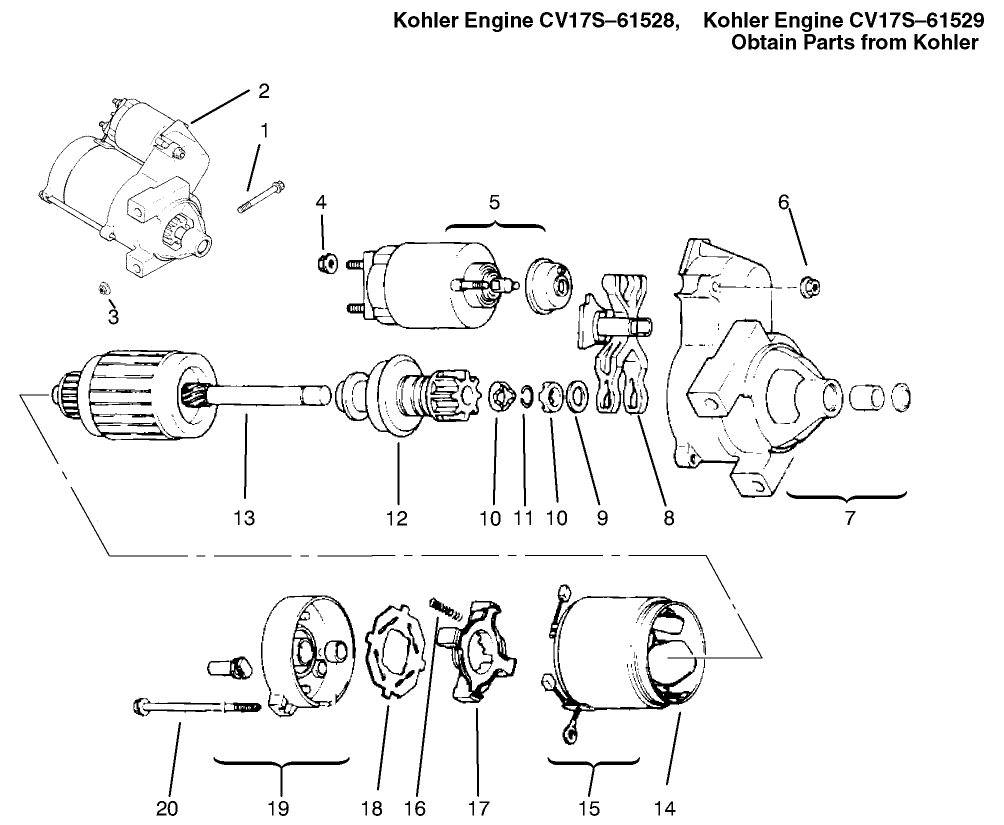 Kohler Engine CV17S–61528,     Kohler Engine CV17S–61529
Obtain Parts from Kohler

2
1
4
5
6
3
13
12
10
11
10
9
8
7
20
19
18
16
17
15
14