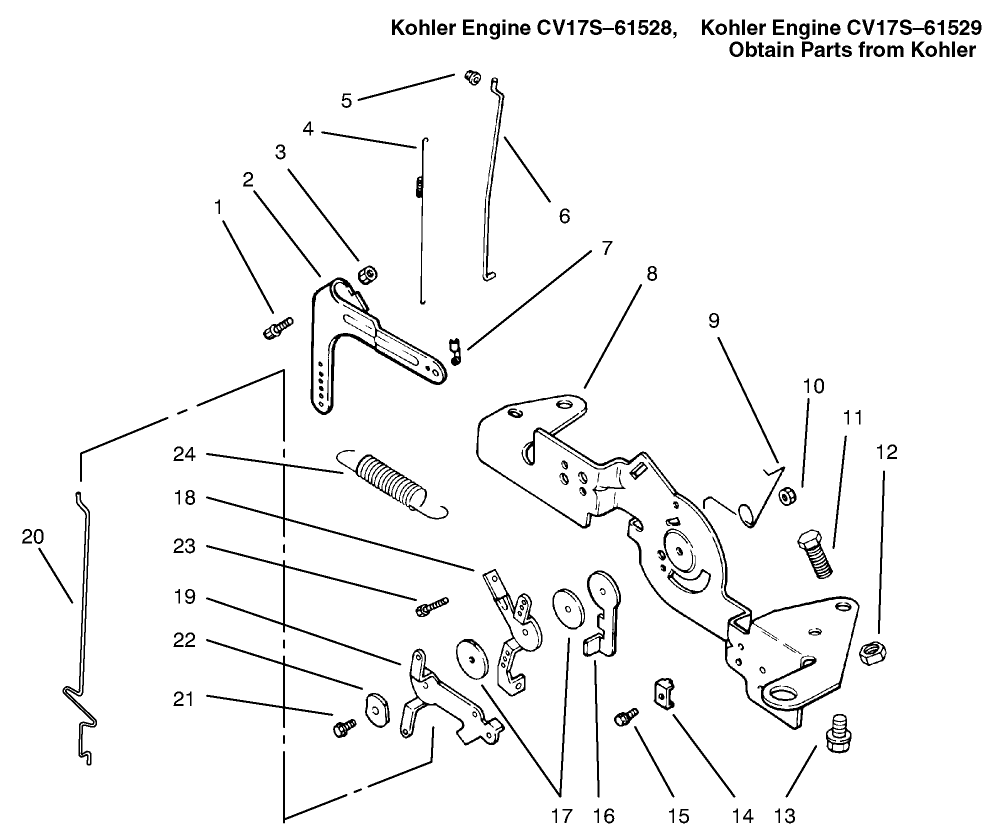 Kohler Engine CV17S–61528, Kohler Engine CV17S–61529
Obtain Parts from Kohler

5
4
3
2
1
6
7
8
9
10
11
12
24
18
23
19
22
21
20
17
16
15
14
13