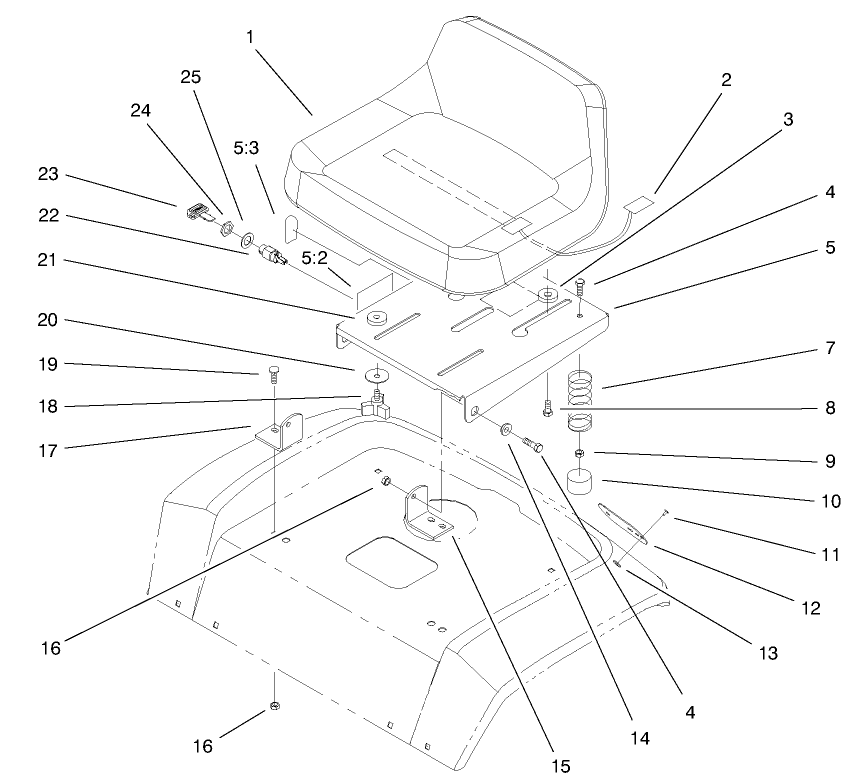 1
25
24
5:3
23
22
5:2
21
20
19
18
17
2
3
4
5
7
8
9
10
11
12
13
16
16
15
14
4