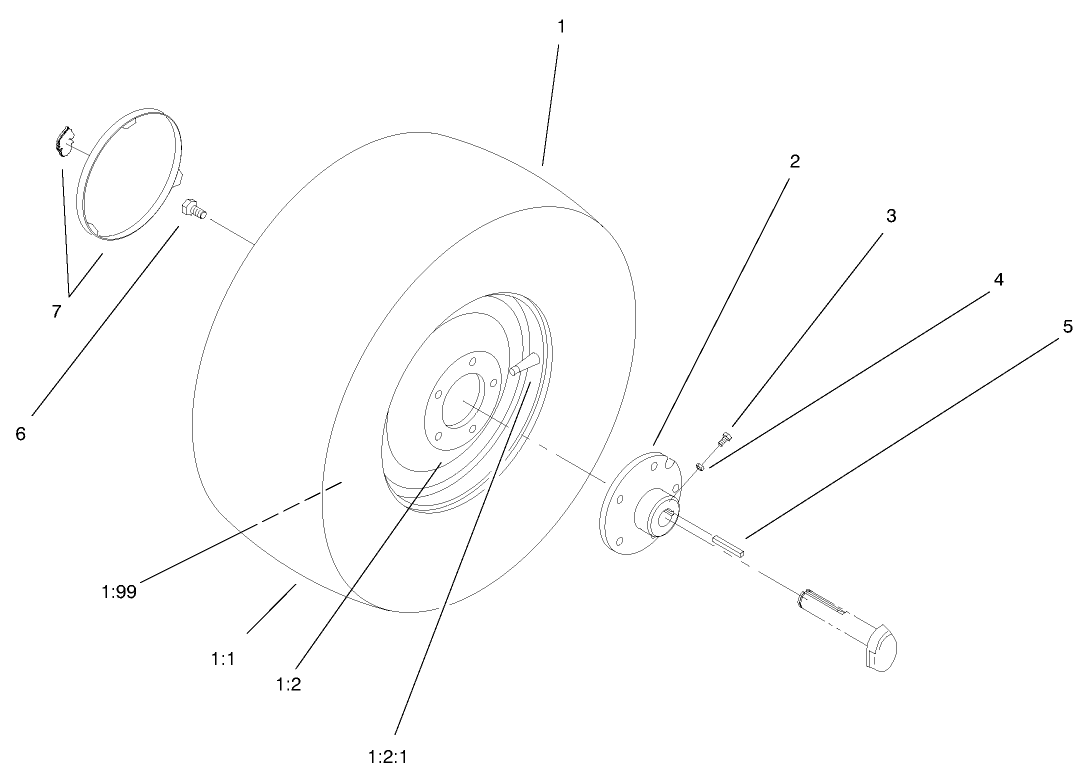 1
2
3
4
5
7
6
1:99
1:1
1:2
1:2:1