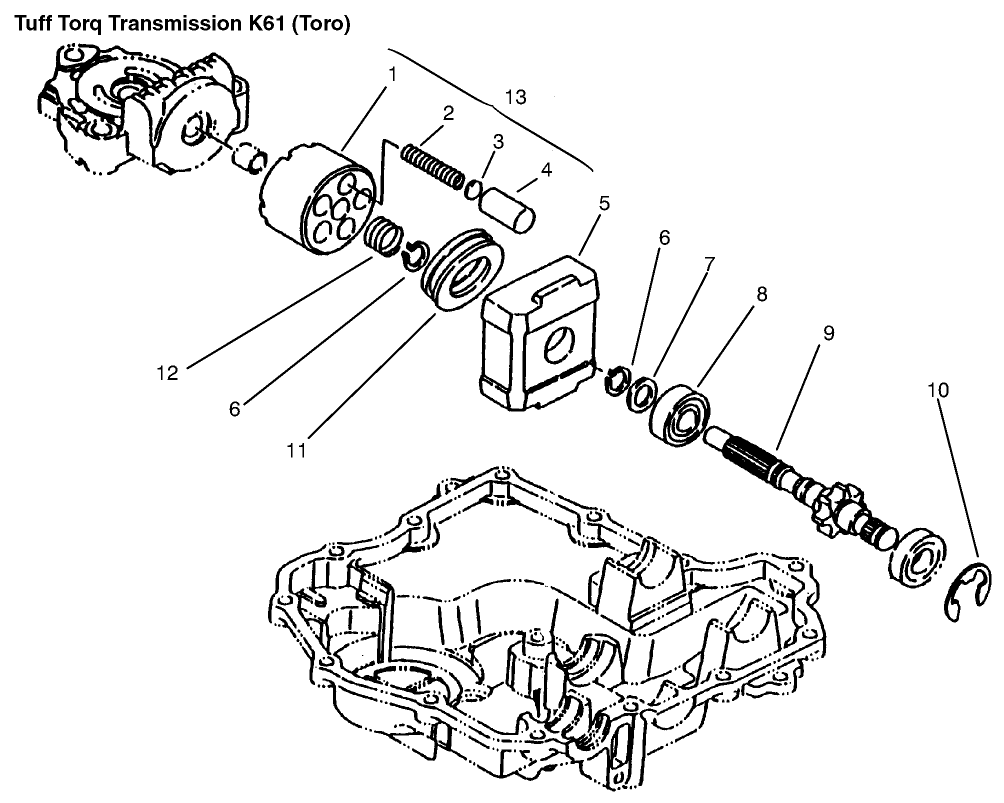 Tuff Torq Transmission K61 (Toro)

1
13
2
3
4
5
6
7
8
9
10
12
6
11