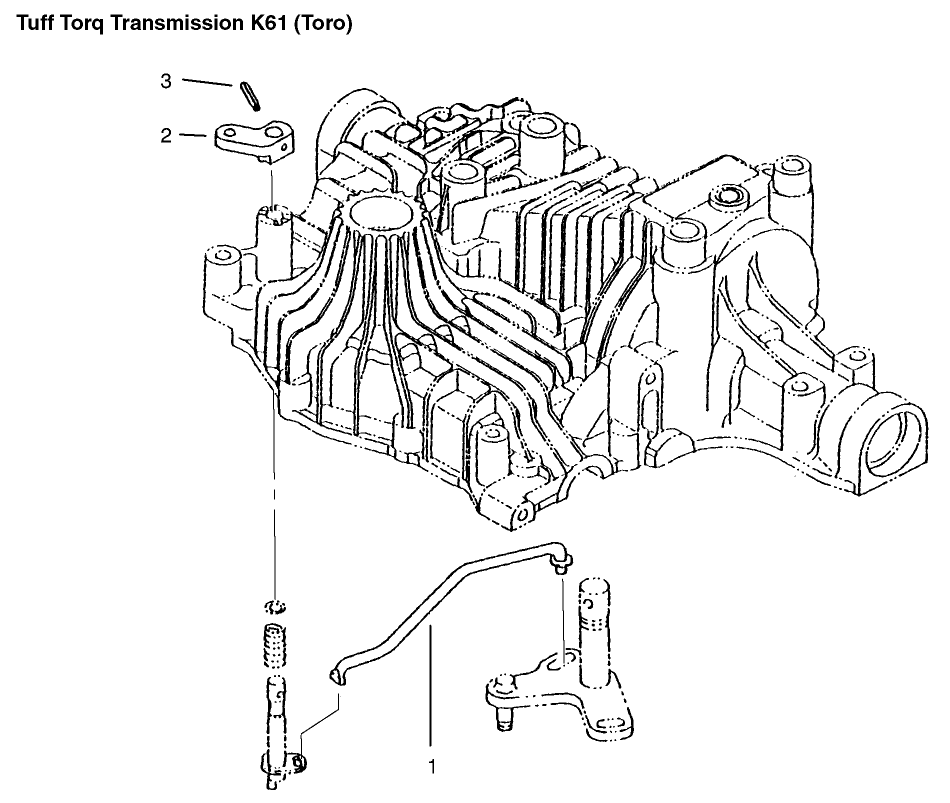 Tuff Torq Transmission K61 (Toro)

3

2

1