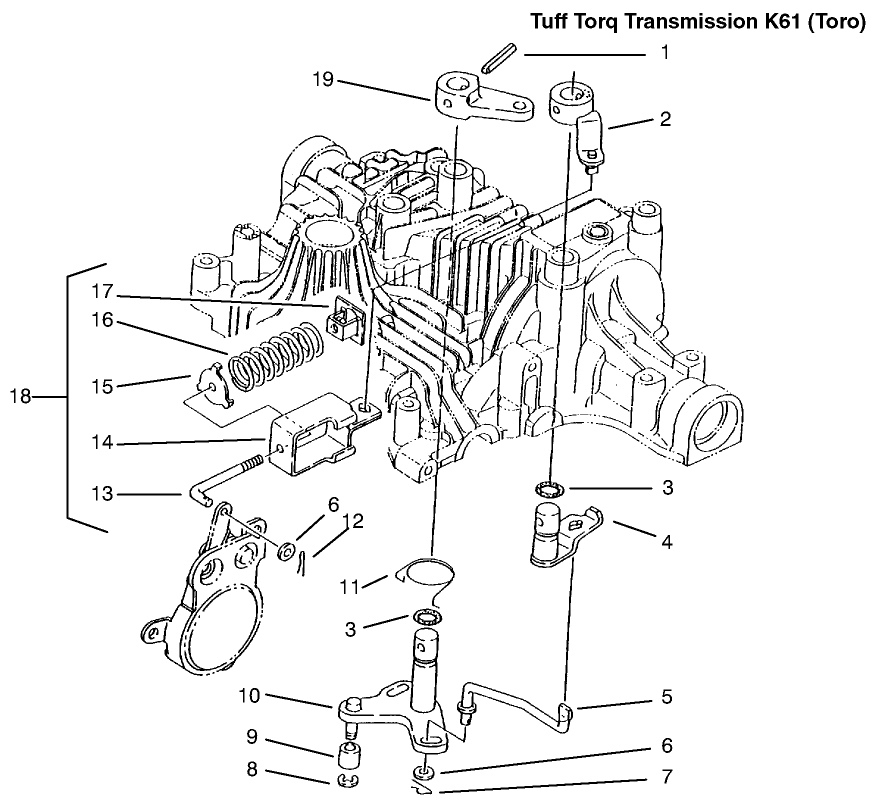 Tuff Torq Transmission K61 (Toro)

1
19
2
17
16
15
18
14
13
6
12
3
4
11
3
10
5
9
6
8
7