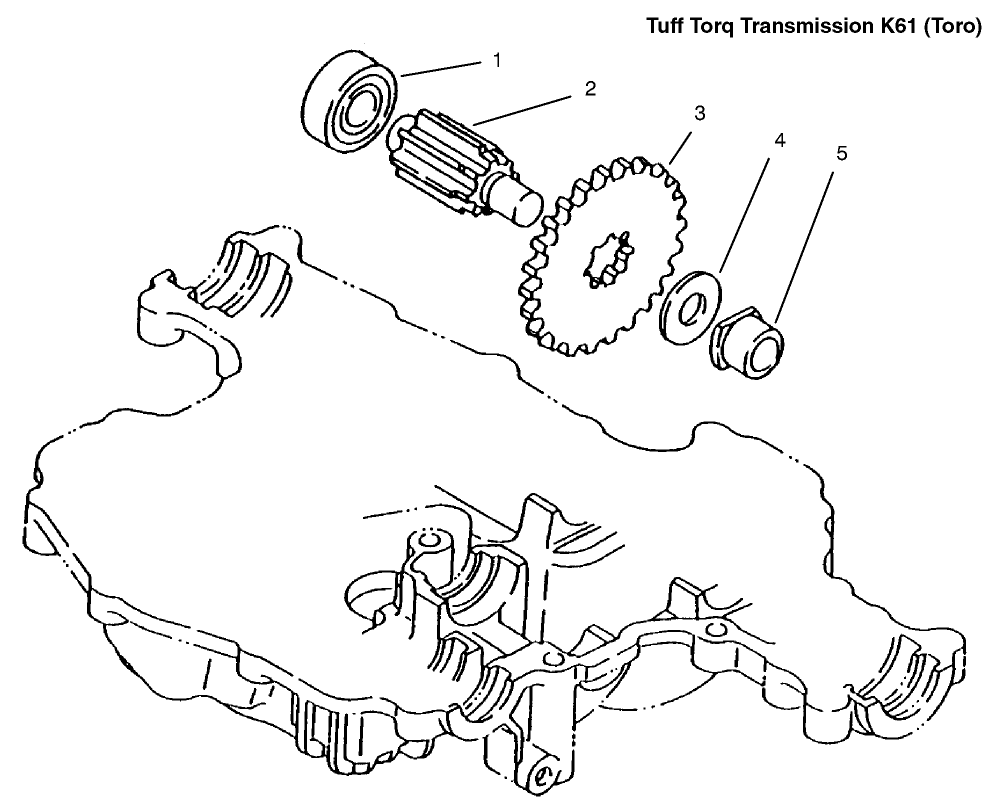 Tuff Torq Transmission K61 (Toro)

1

2

3

4

5