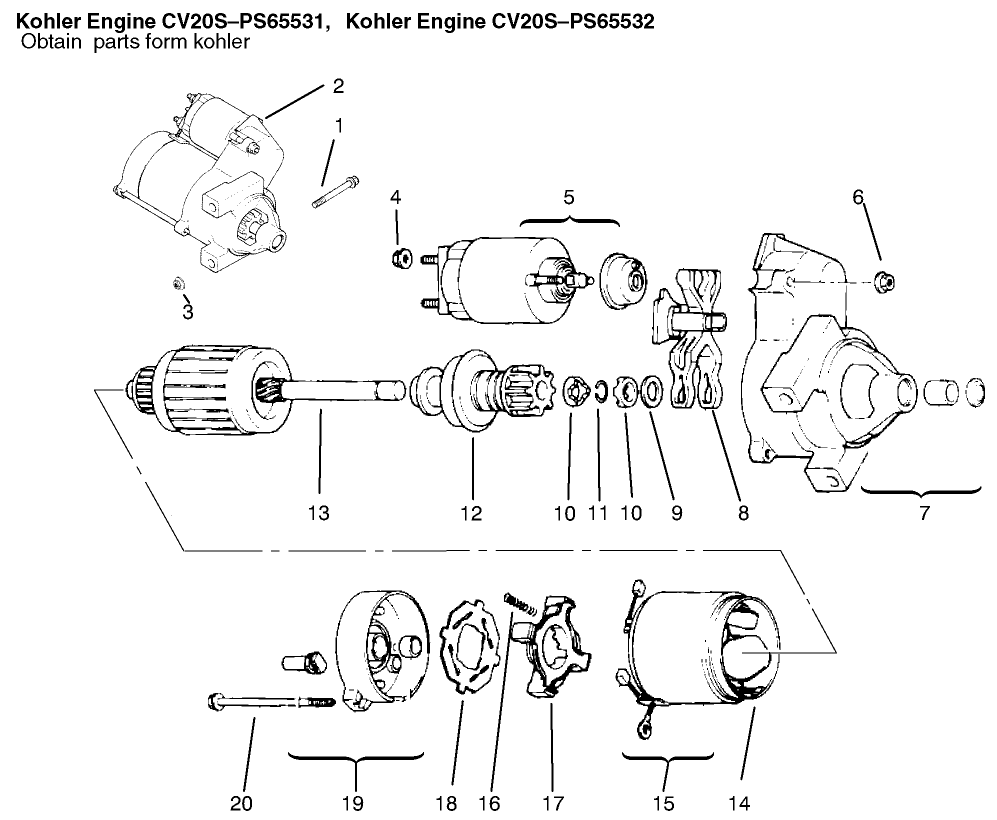 Kohler Engine CV20S–PS65531,  Kohler Engine CV20S–PS65532
Obtain parts form kohler

2
1
4
5
6
3
13
12
10
11
10
9
8
7
20
19
18
16
17
15
14