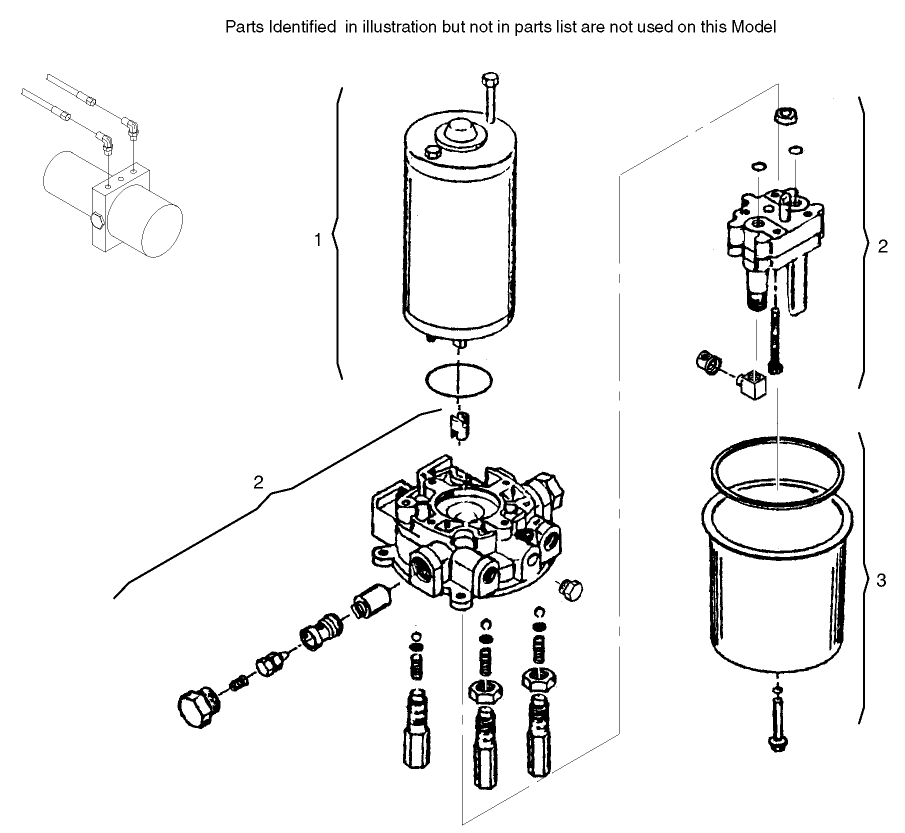 Parts Identified in illustration but not in parts list are not used on this Model

1

2

2

3