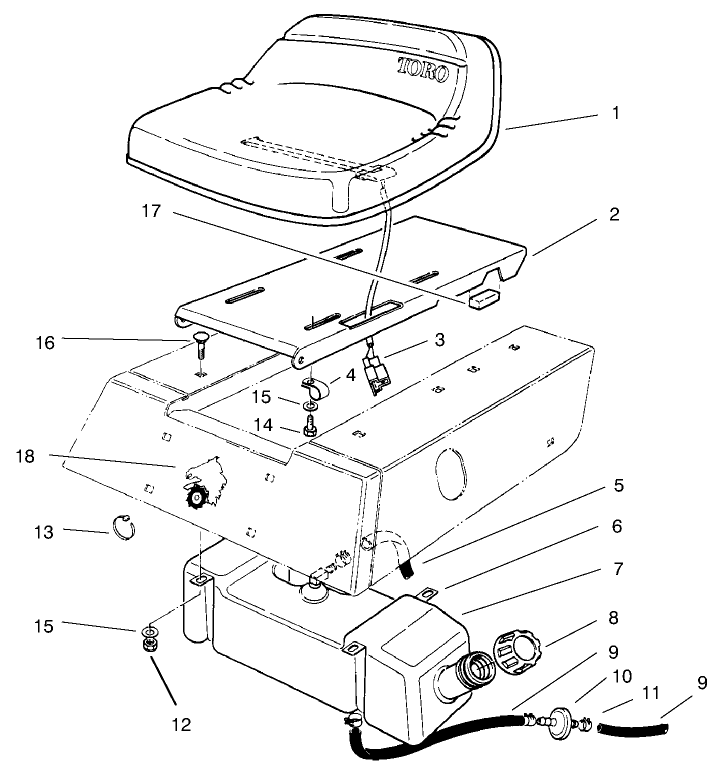 TORO

1
17
2
16
3
4
15
14
18
5
6
13
7
15
8
9
10
11
9
12