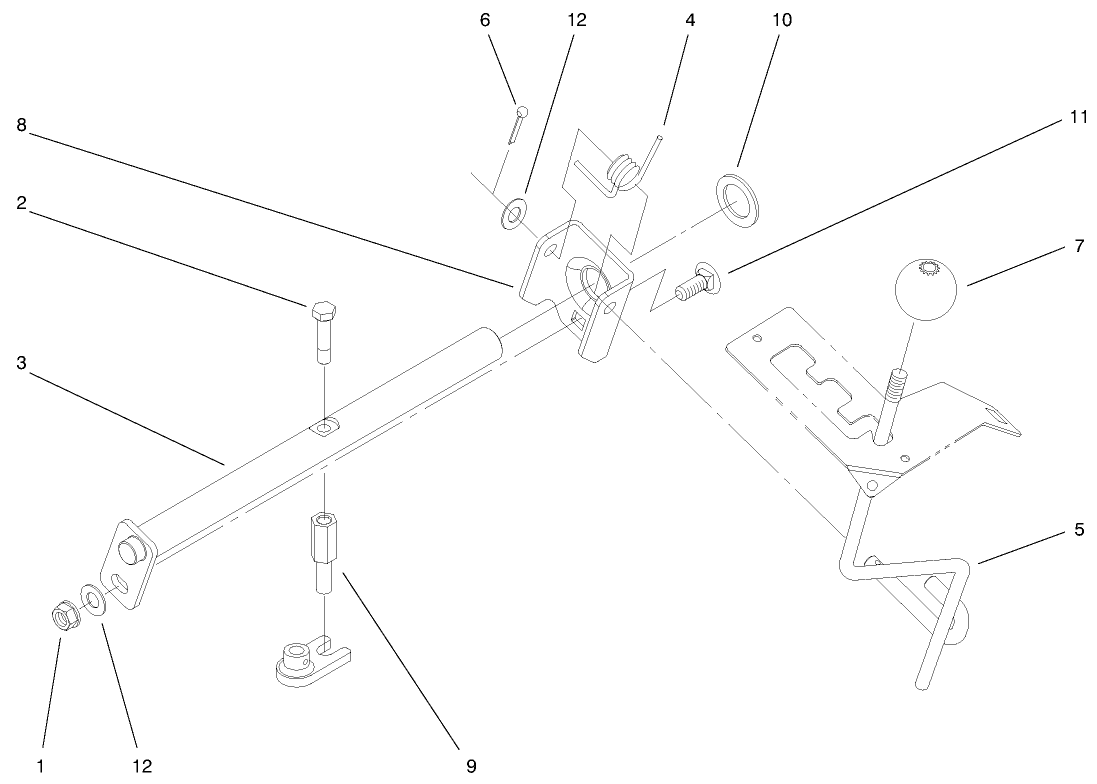 6
12
4
10
8
11
2
7
3
5
1
12
9