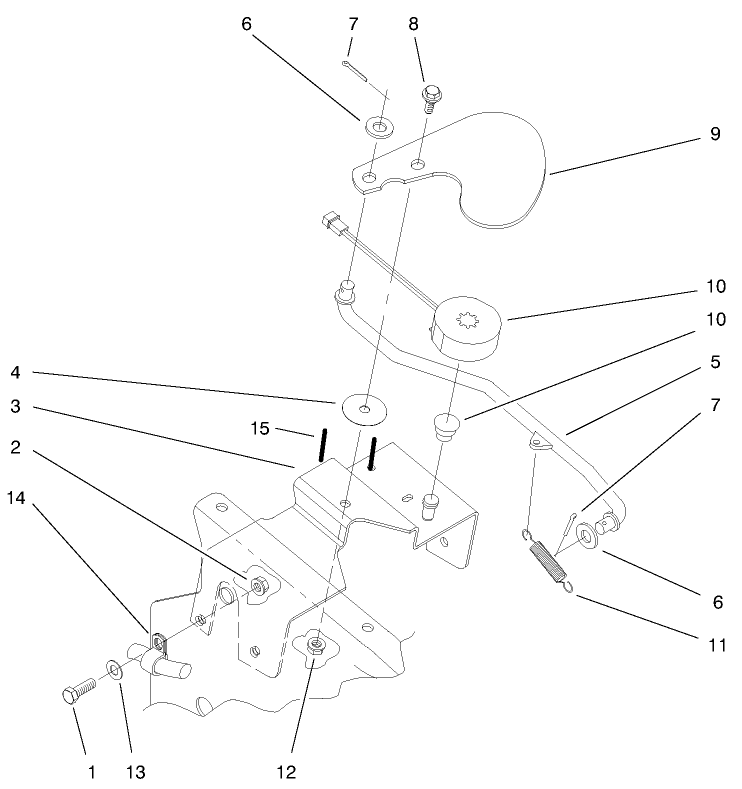 6
7
8
9
10
10
4
5
3
15
7
2
14
6
11
1
13
12