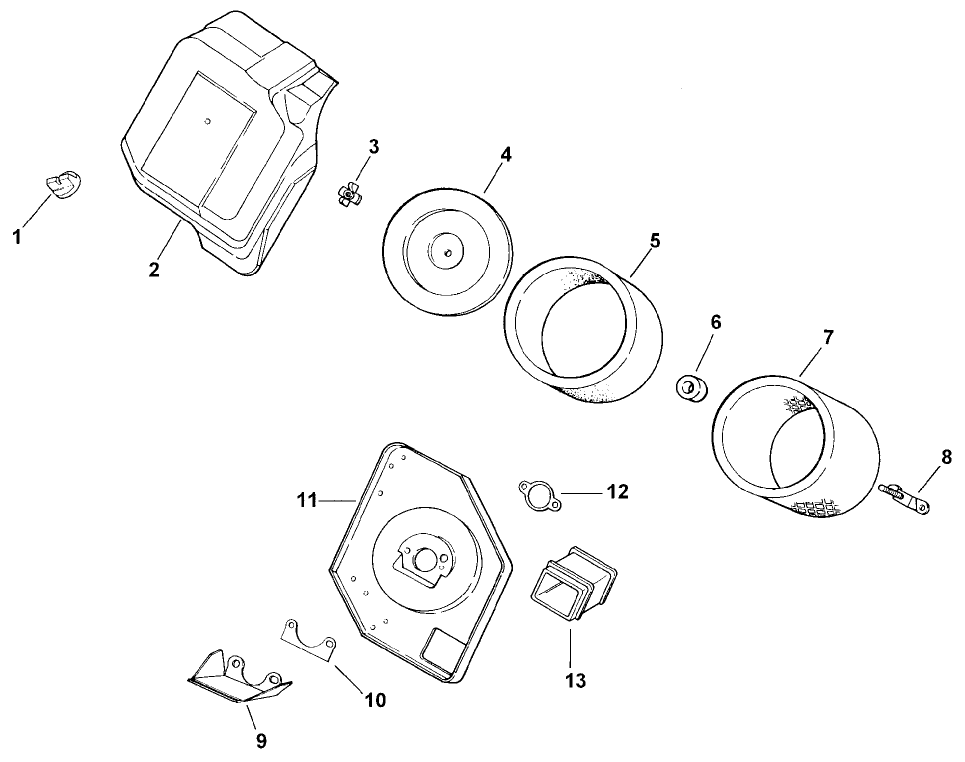 1
2
3
4
5
6
7
8
11
12
13
10
9