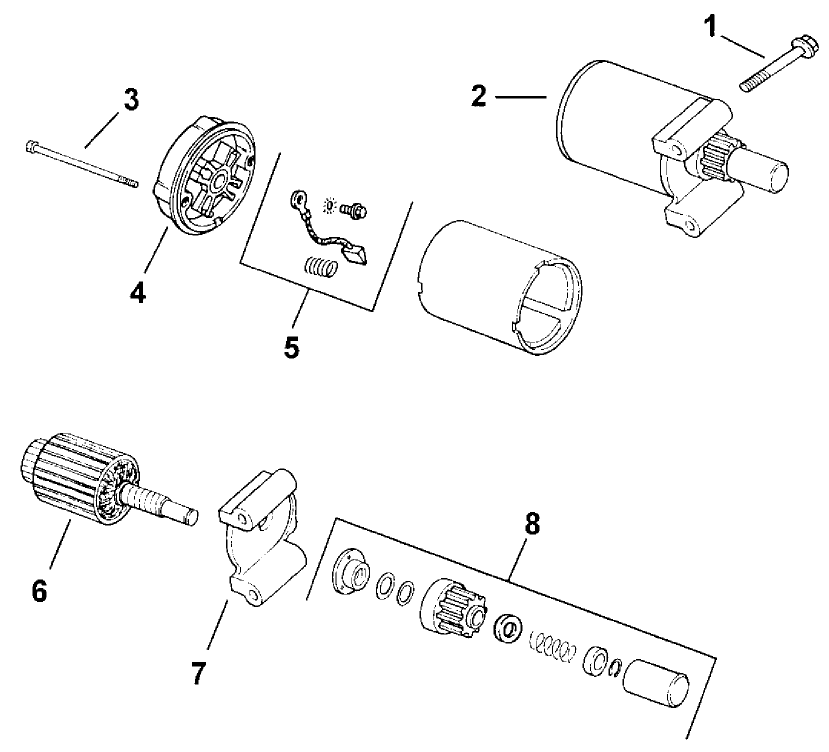 1
2
3
4
5
6
7
8