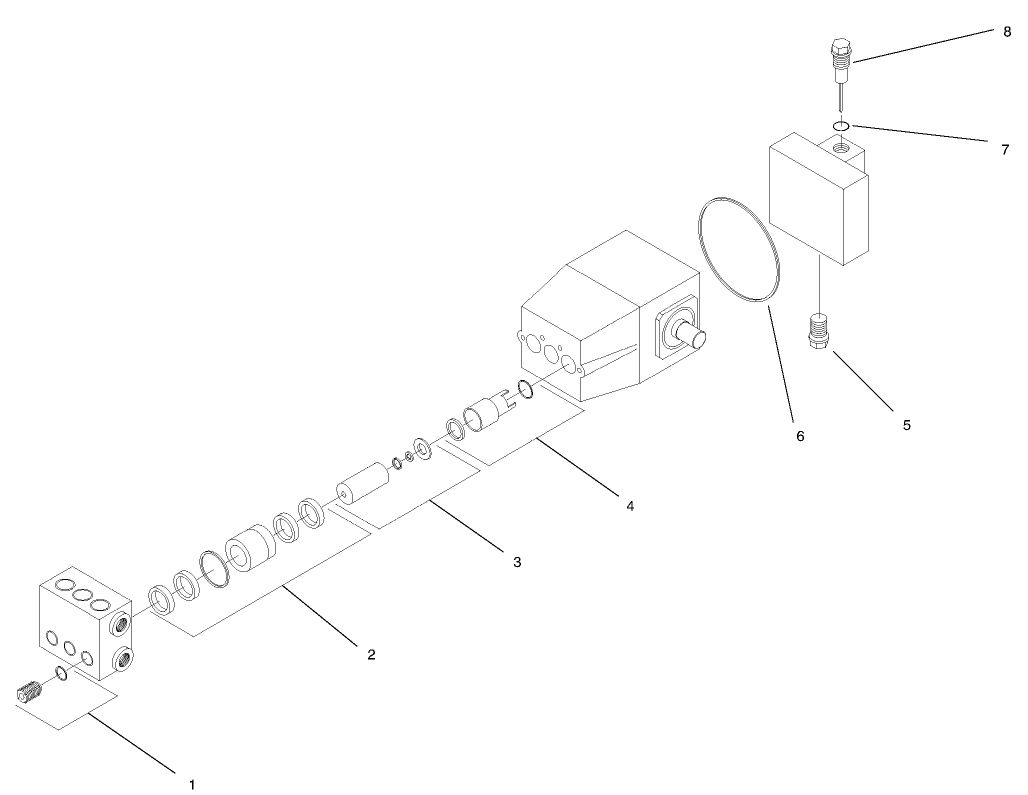 8
7
6
5
4
3
2
1