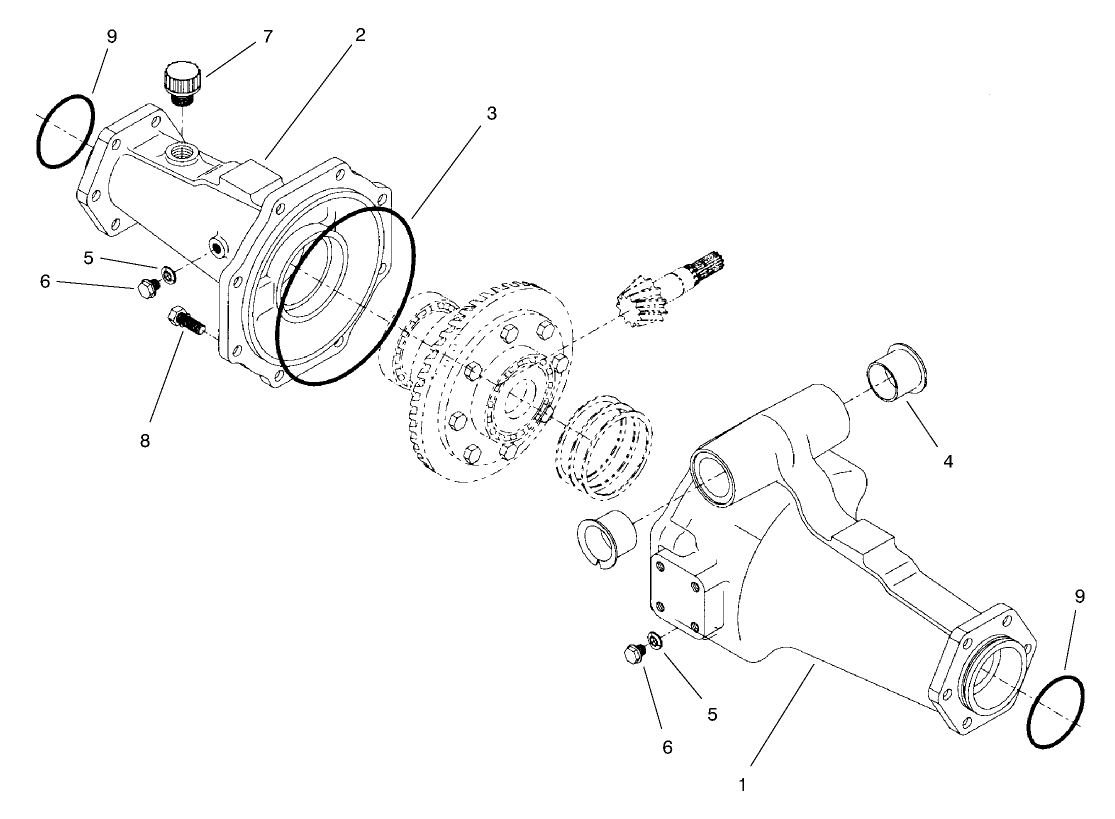 9
7
2
3
5
6
8
4
9
5
6
1